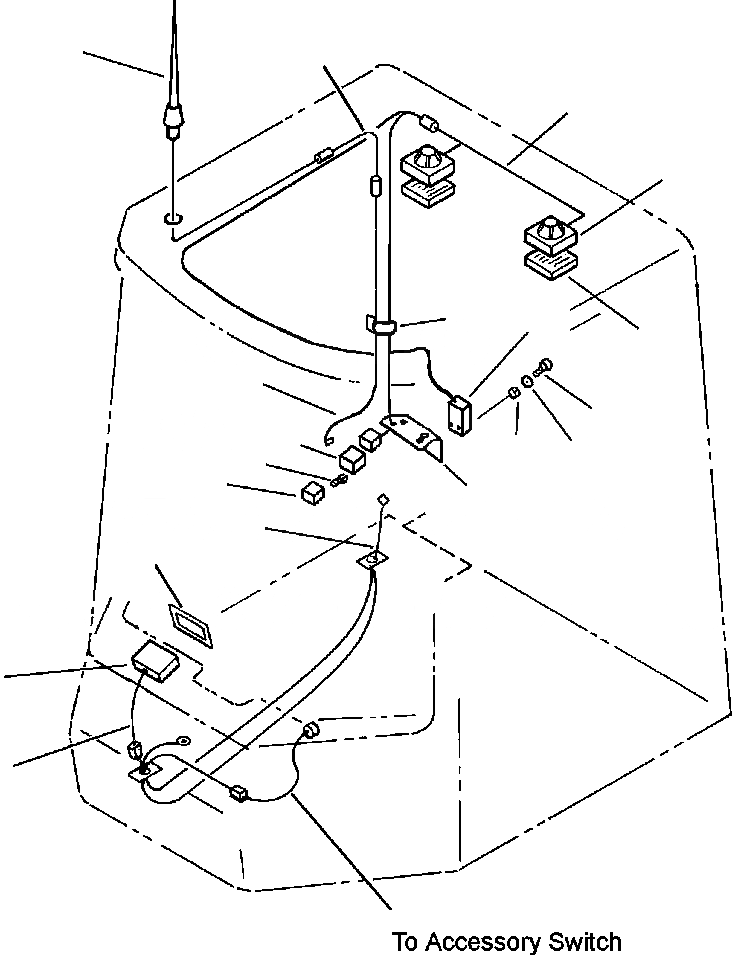 To Accessory Switch