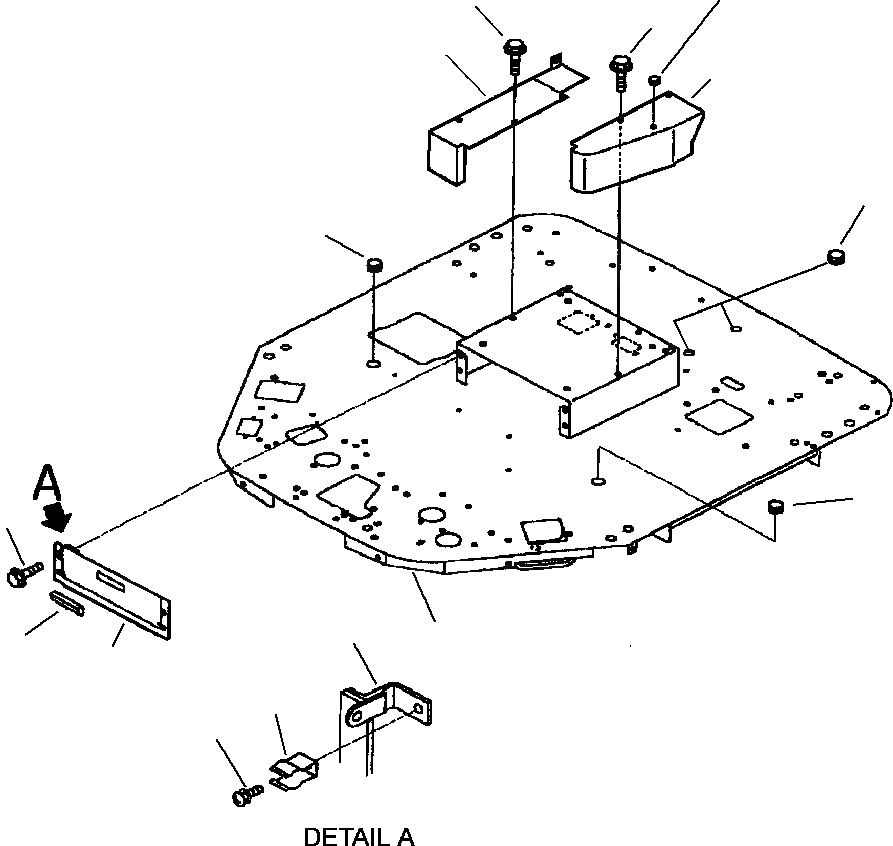 A

DETAIL A