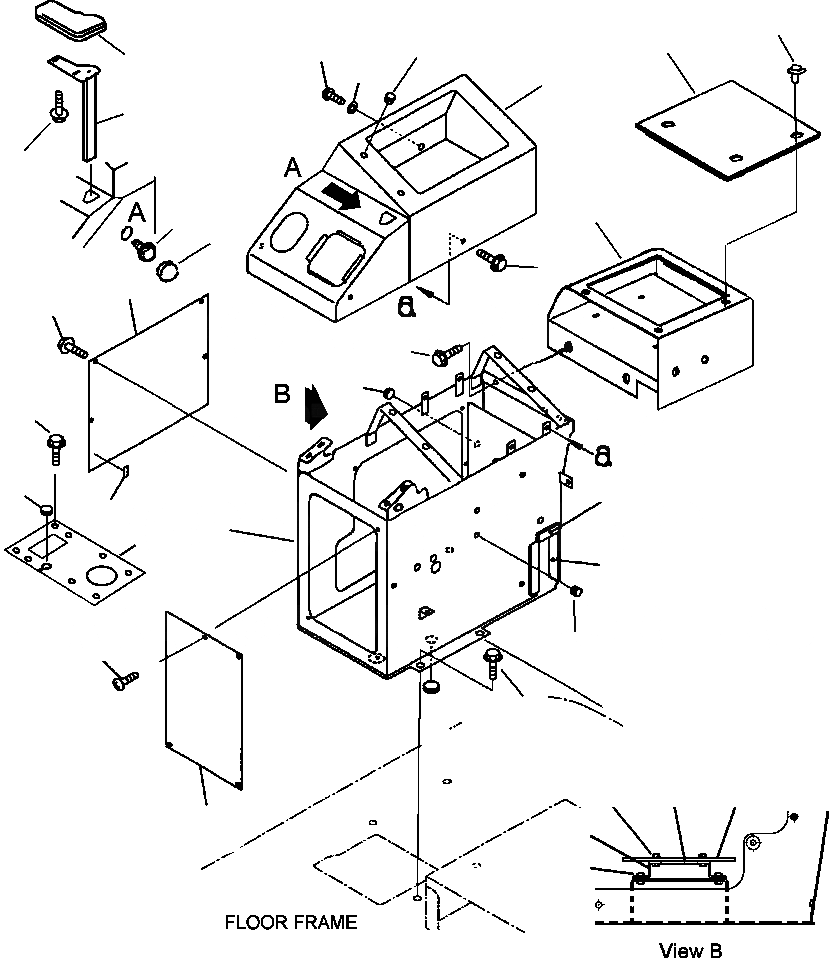 A
A
a
B
a
FLOOR FRAME
View B