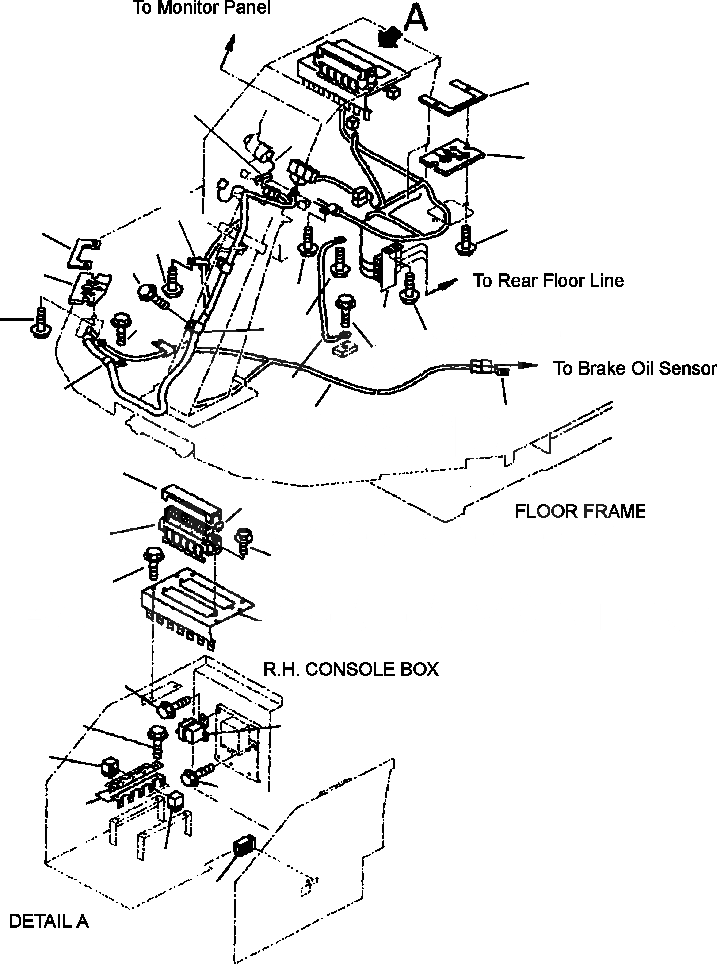 To Monitor Panel

A

To Rear Floor Line

To Brake Oil Sensor

FLOOR FRAME

R.H. CONSOLE BOX

DETAIL A