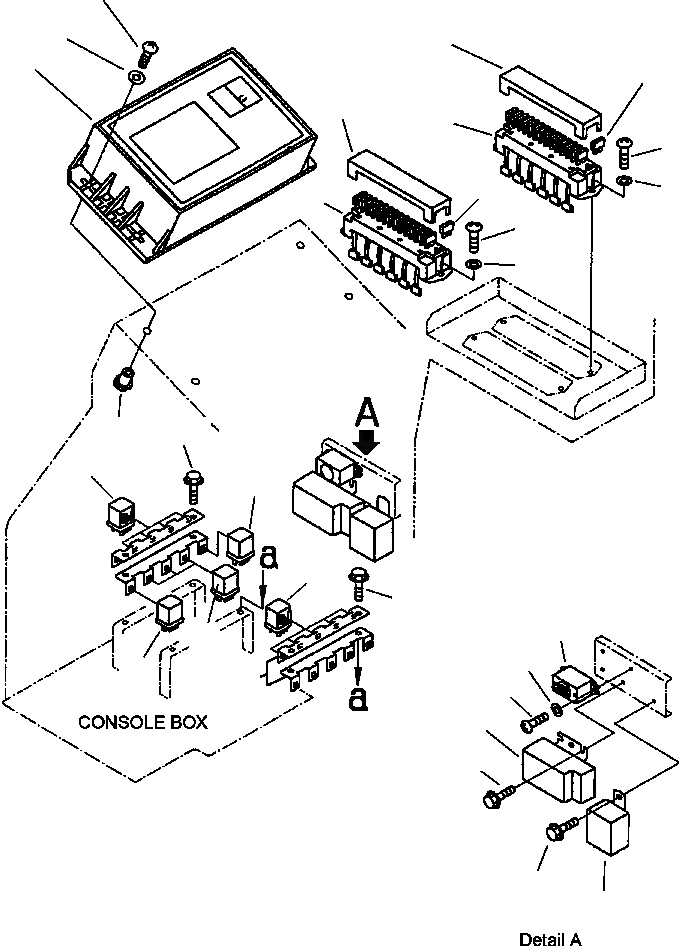 A

a

a

CONSOLE BOX

Detail A