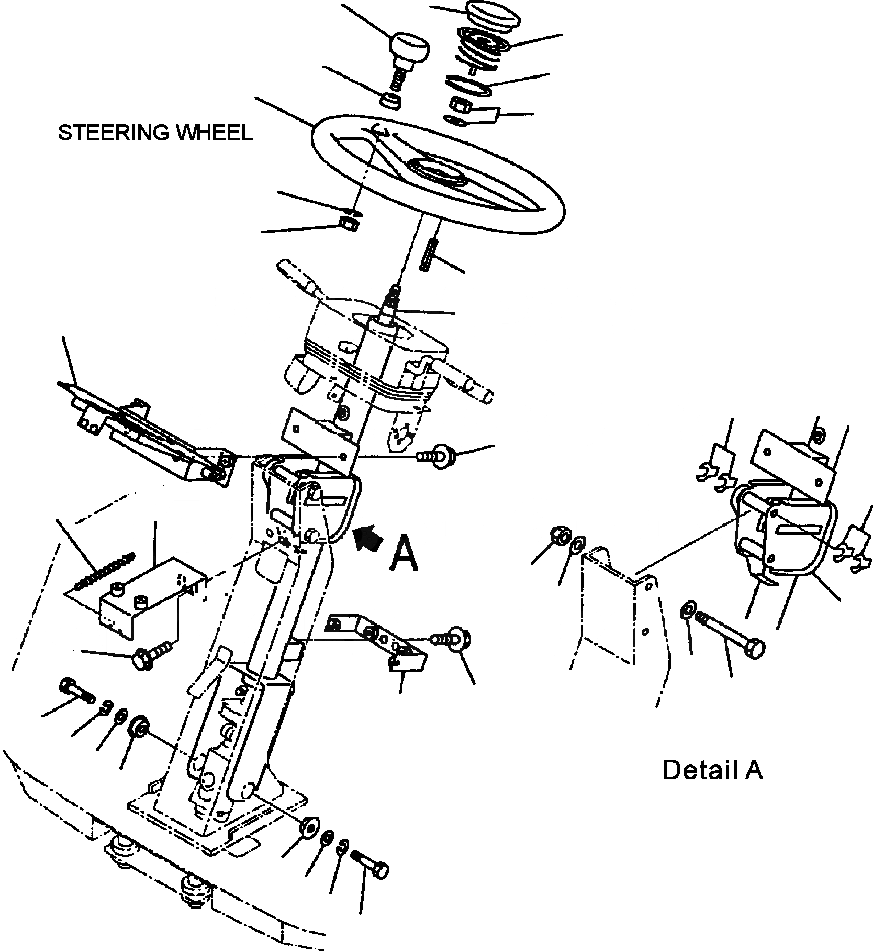 STEERING WHEEL

A

Detail A