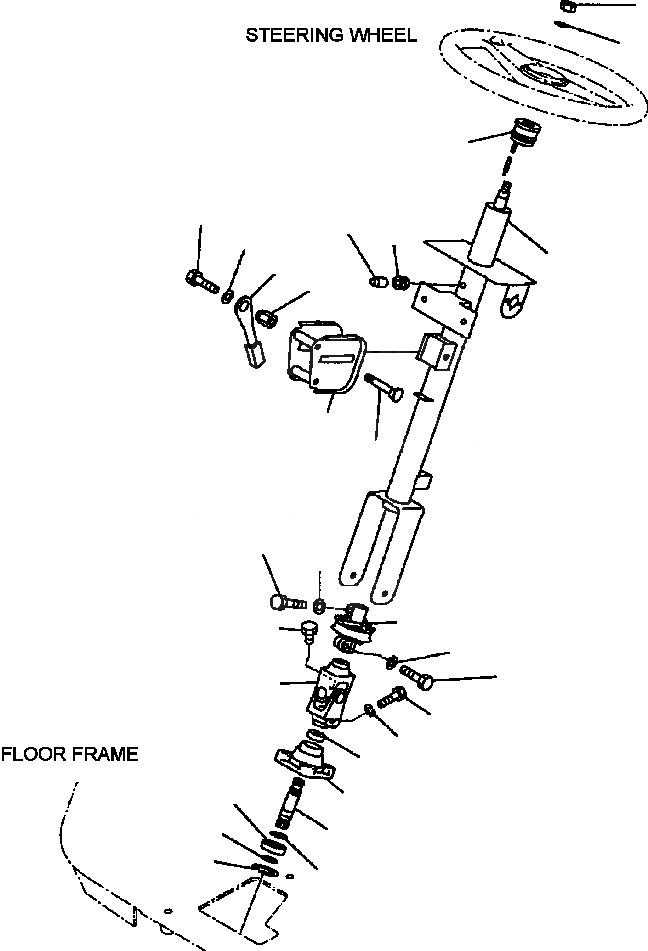 STEERING WHEEL

FLOOR FRAME