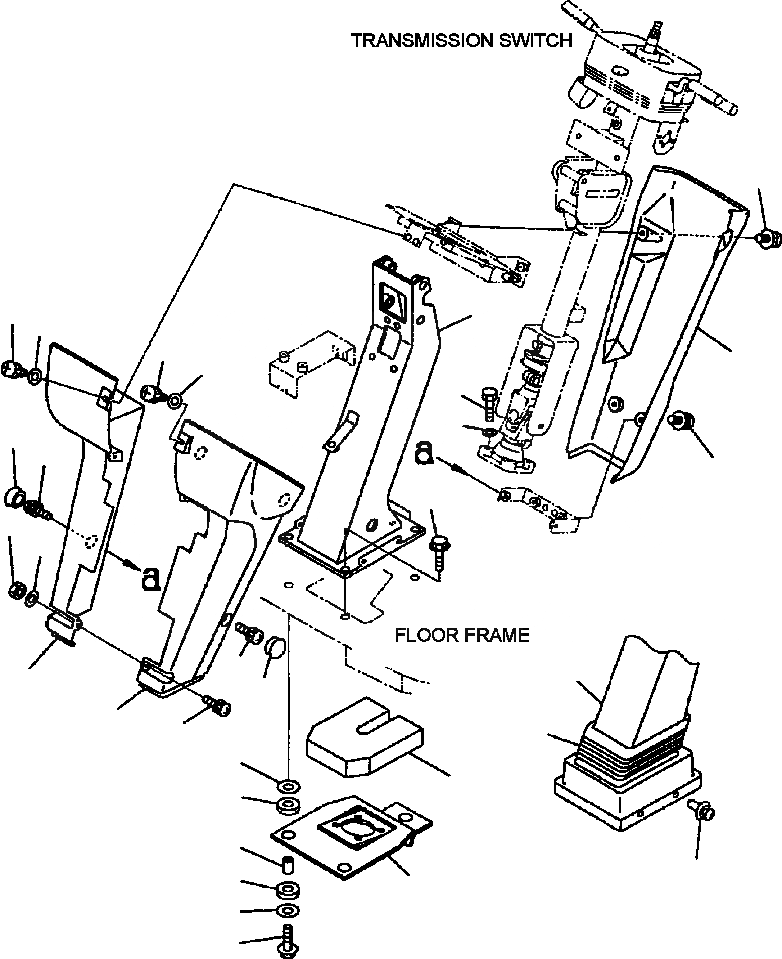 TRANSMISSION SWITCH

a

a

FLOOR FRAME