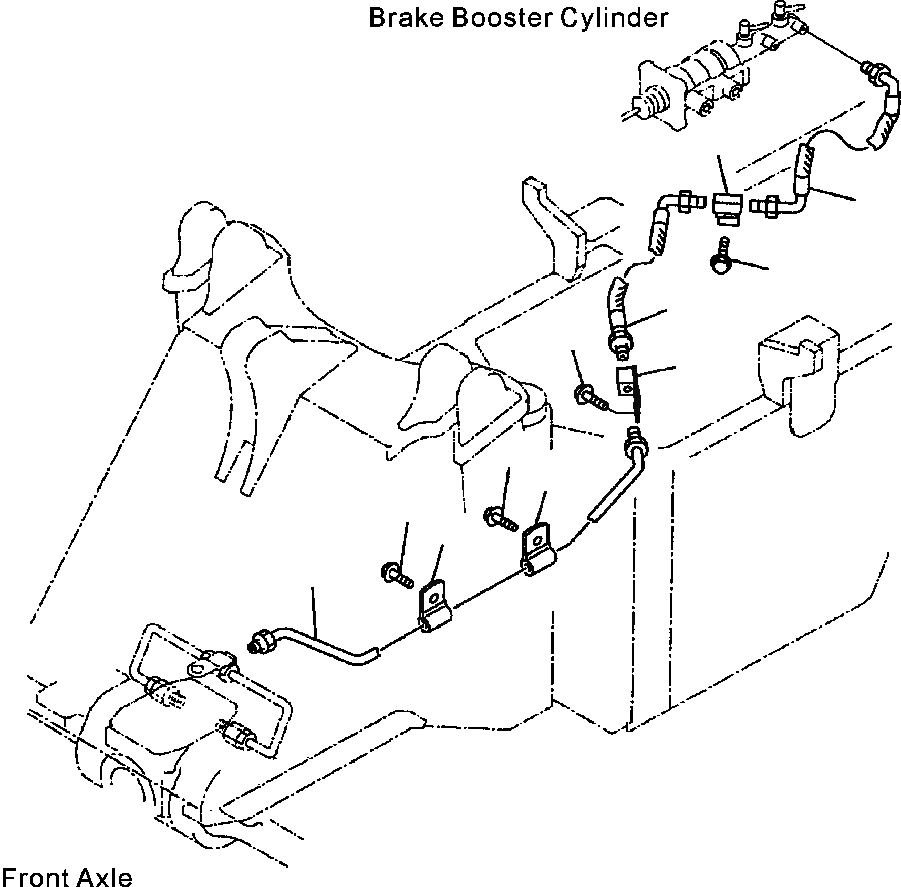 Brake Booster Cylinder

Front Axle