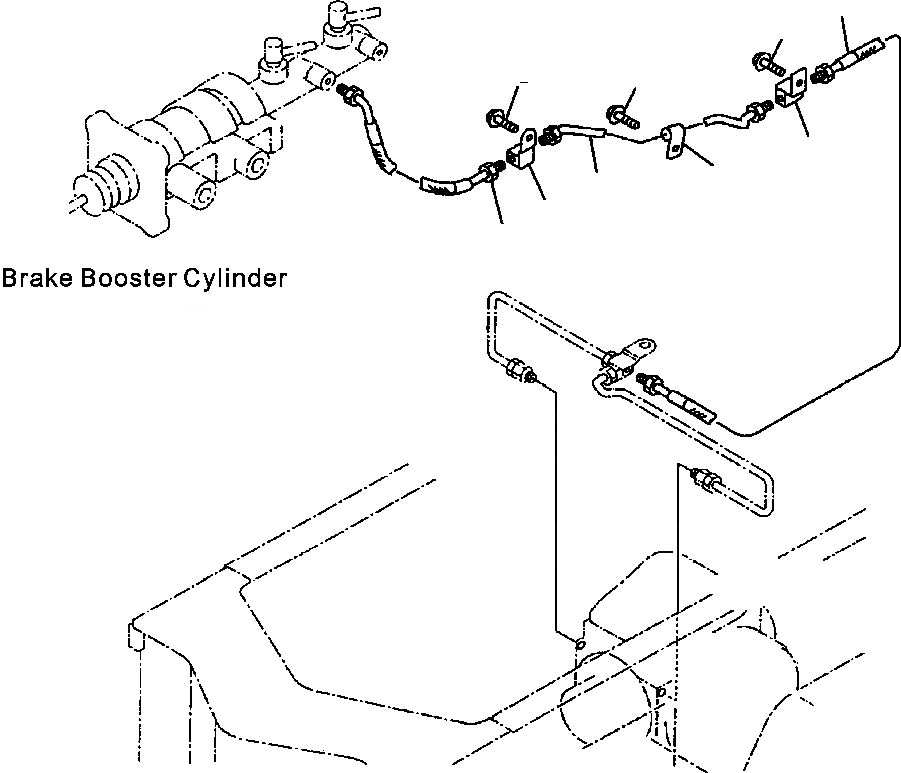 Brake Booster Cylinder