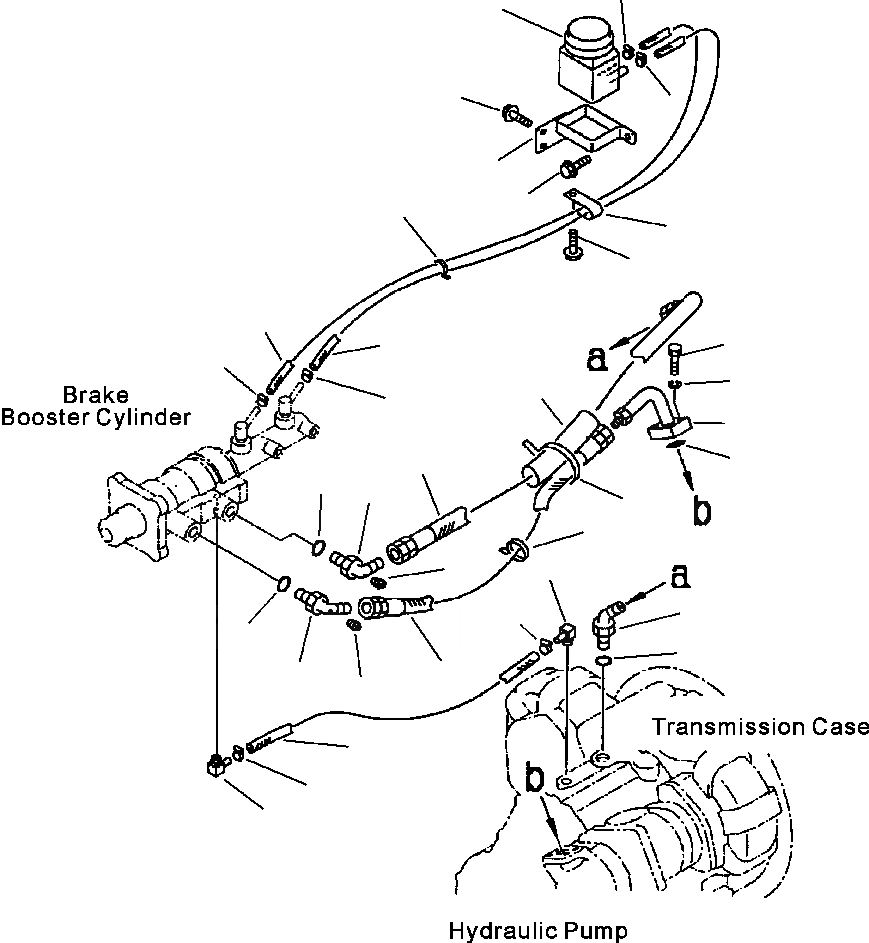 Brake Booster Cylinder

a

b

a

Transmission Case

b

Hydraulic Pump