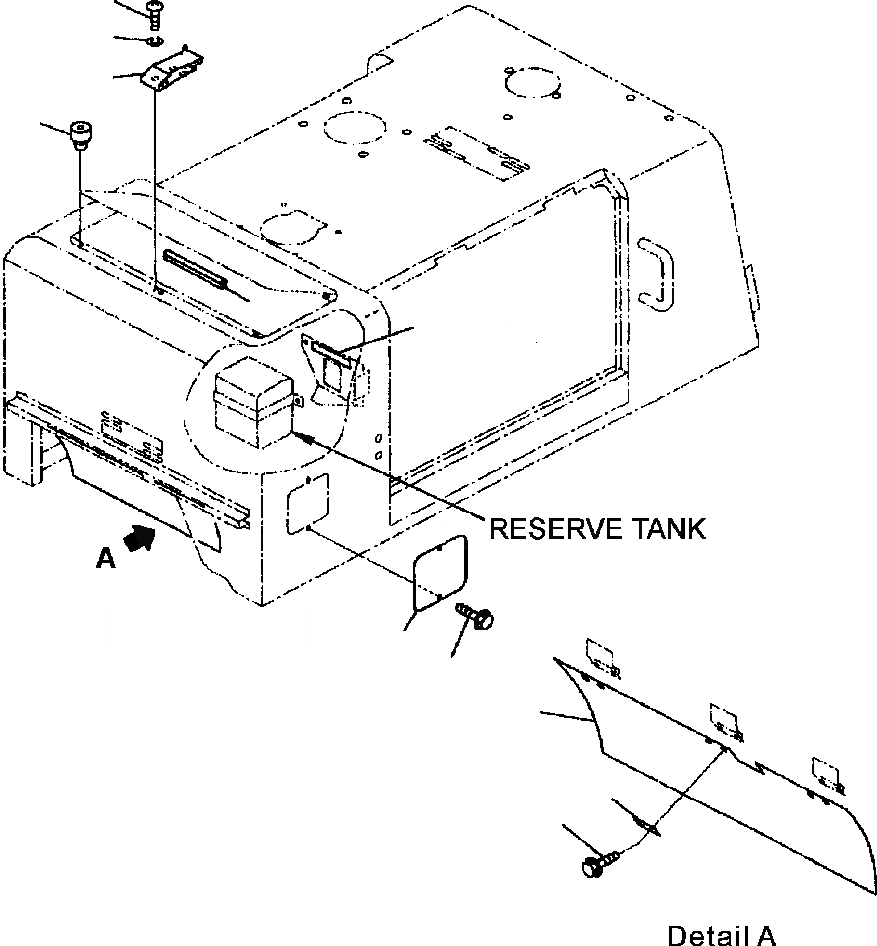 RESERVE TANK

A

Detail A