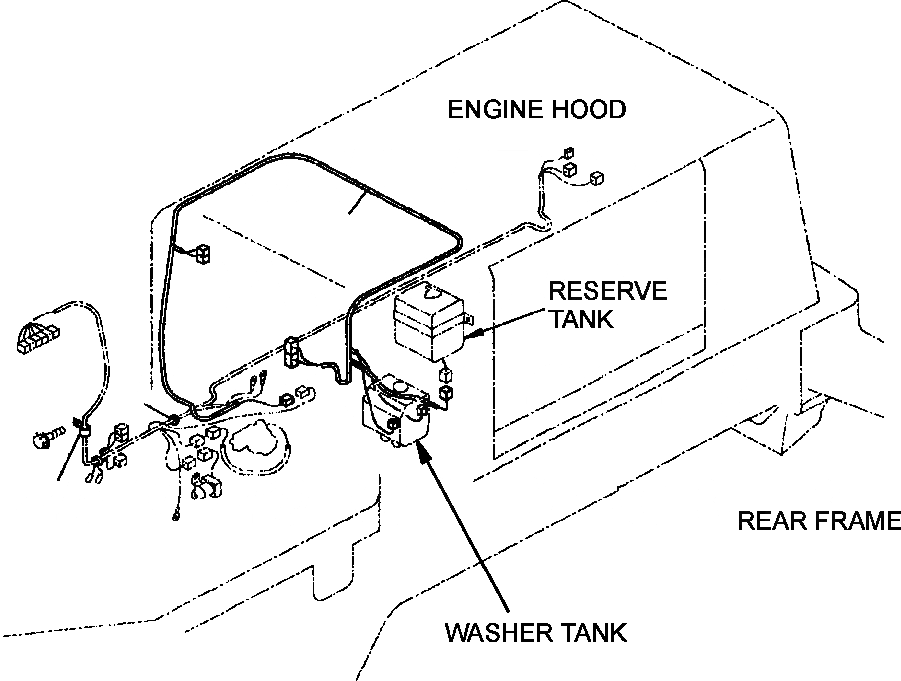 ENGINE HOOD

RESERVE TANK

REAR FRAME

WASHER TANK