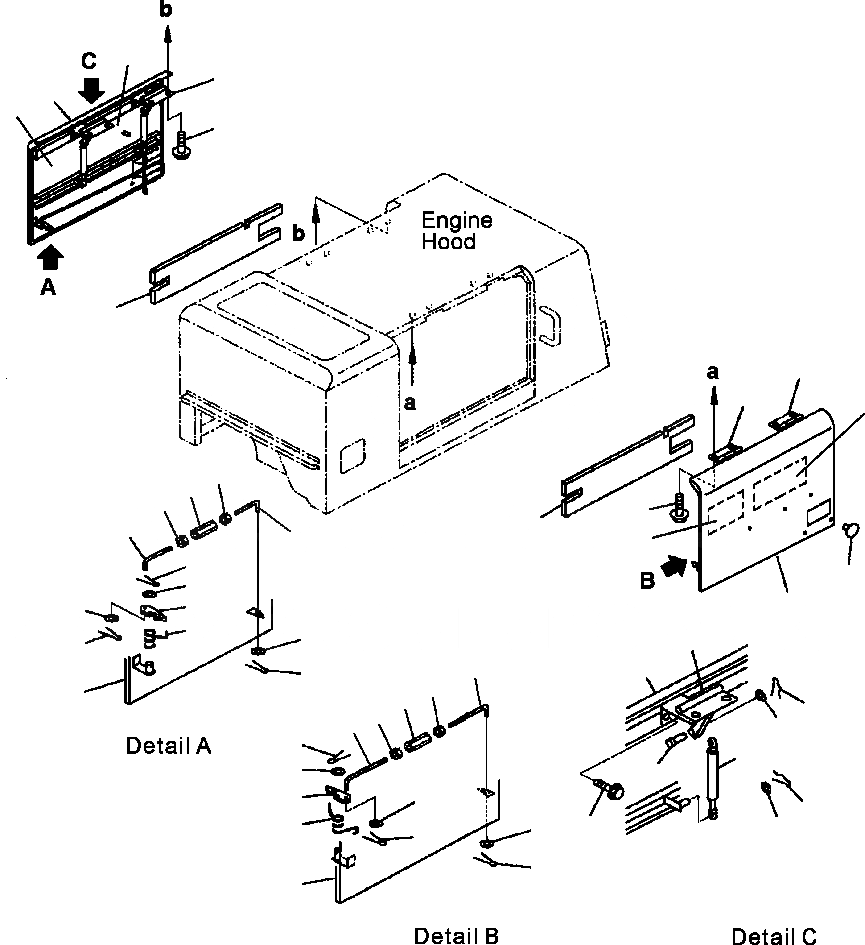 b
C
A
b
Engine Hood
a
a
B
Detail A
Detail B
Detail C