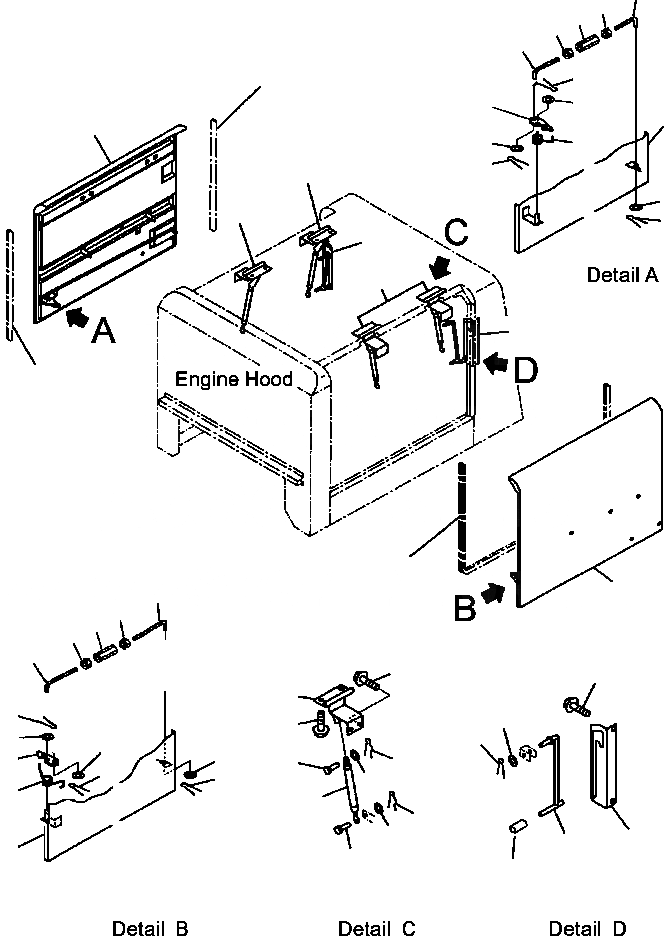 C

Detail A

A

Engine Hood

D

B

Detail B

Detail C

Detail D