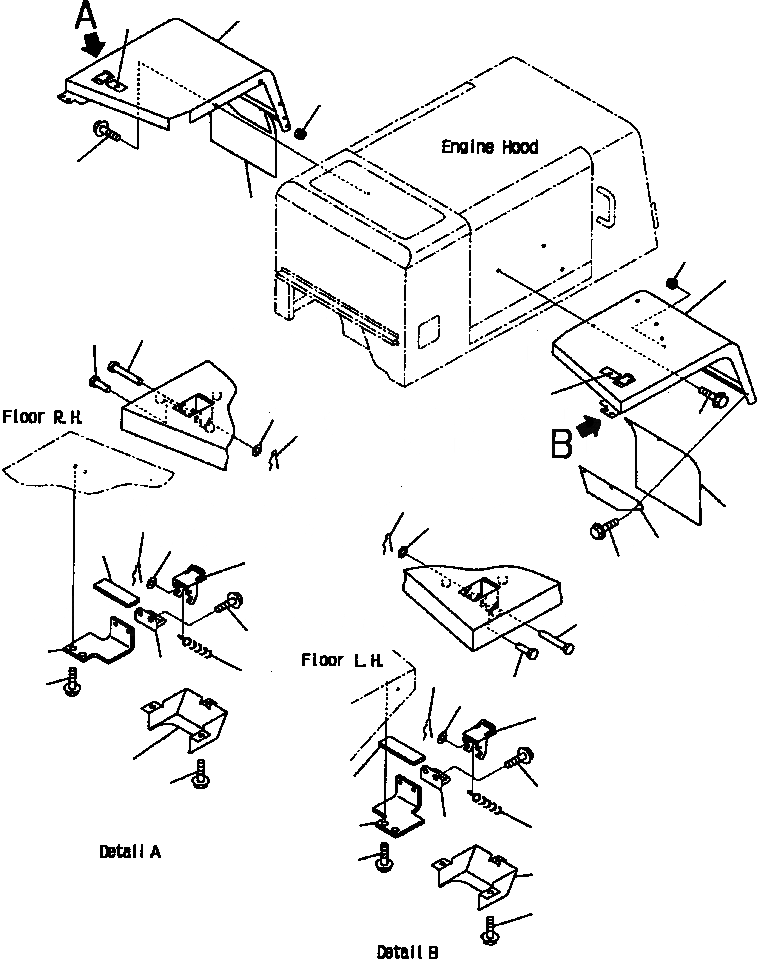 A

Engine Hood

Floor R.H.

B

Floor L.H.

Detail A

Detail B