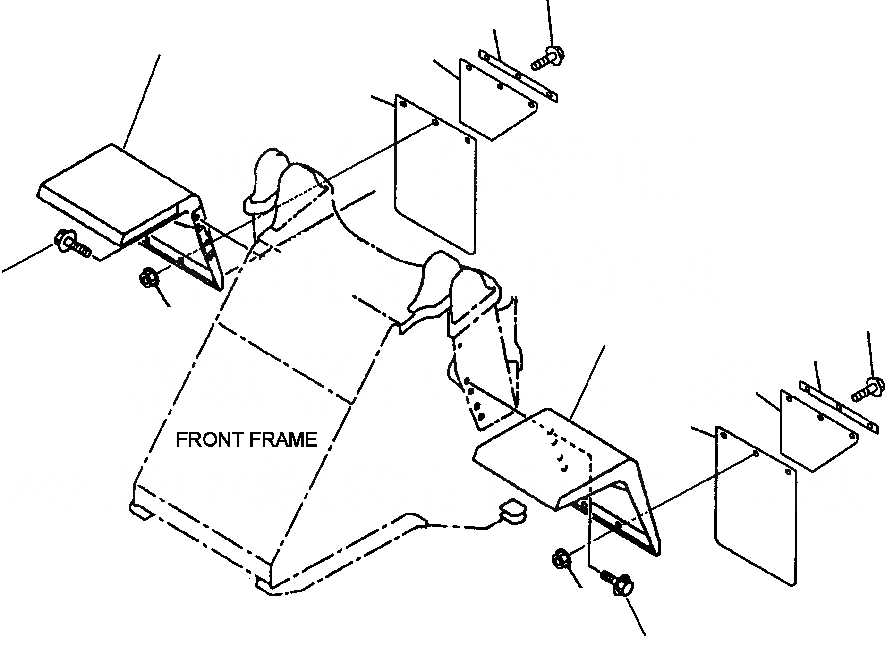 FRONT FRAME