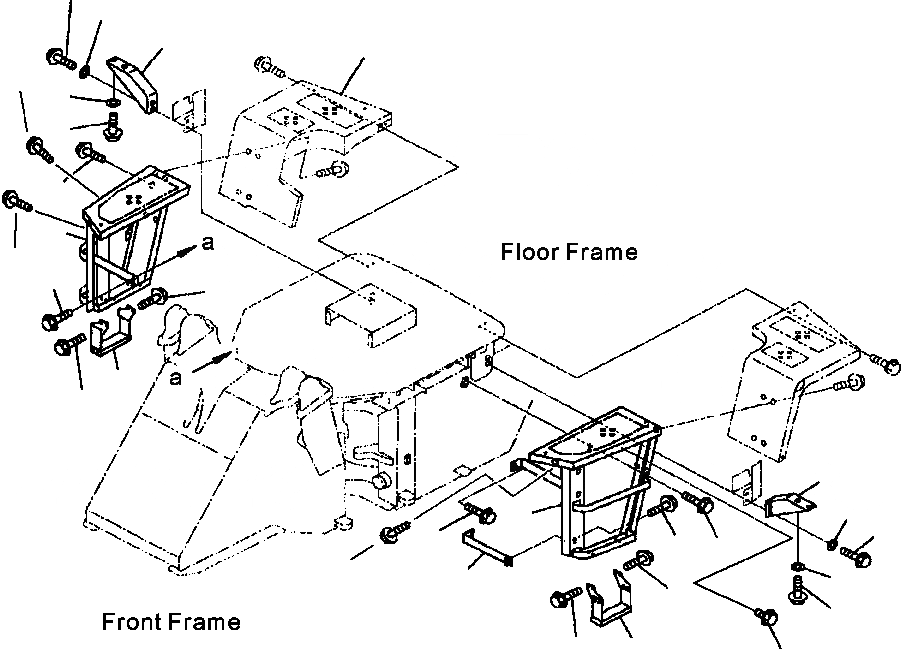 a
Floor Frame
a
Front Frame