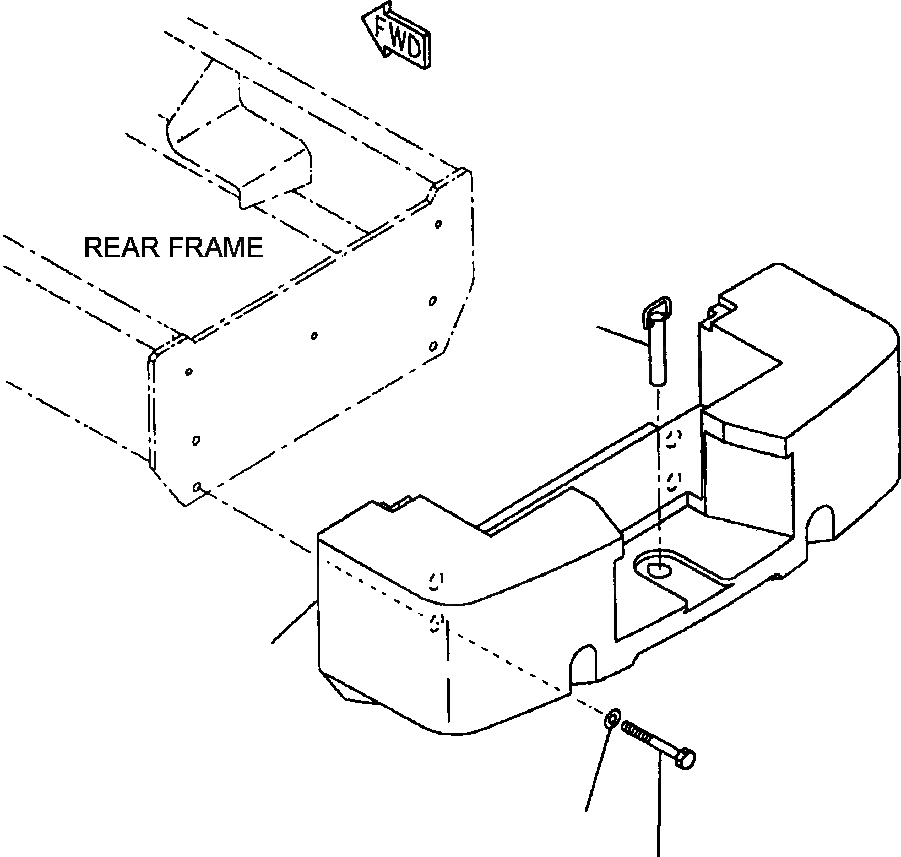 FWD

REAR FRAME