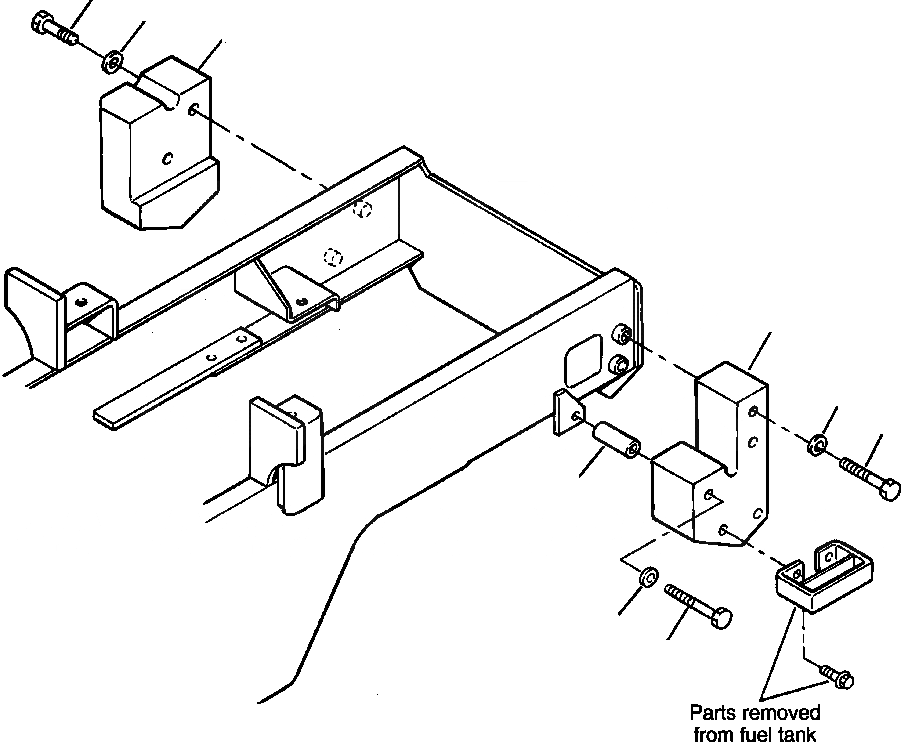 Parts removed from fuel tank