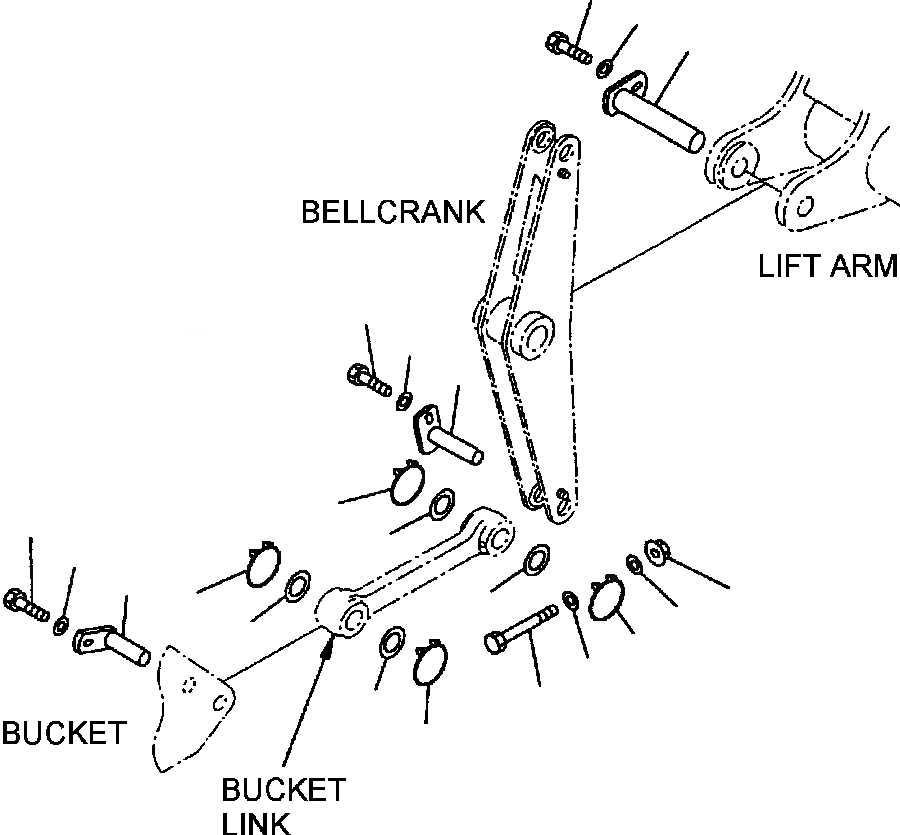 BELLCRANK

LIFT ARM

BUCKET

BUCKET LINK