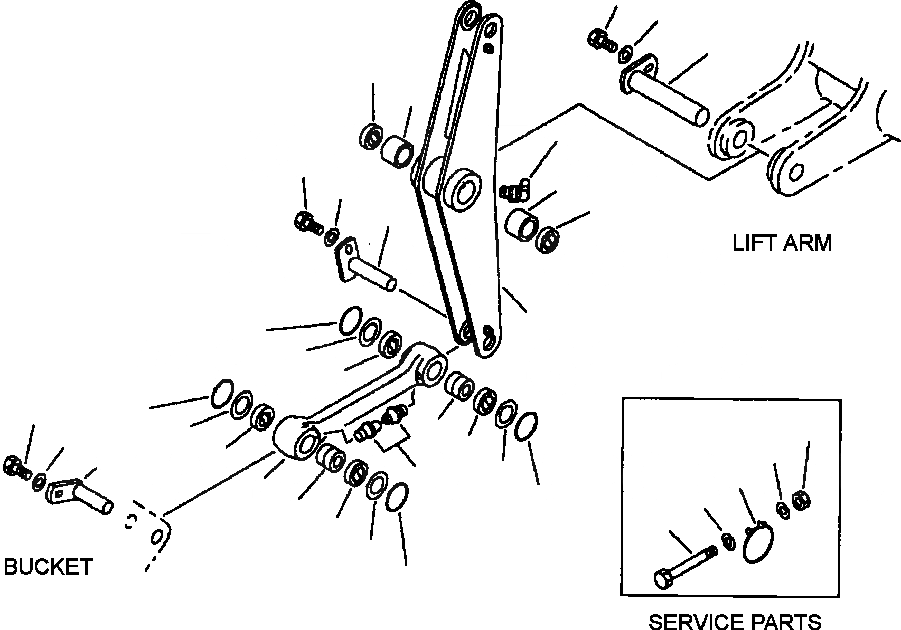 LIFT ARM

BUCKET

SERVICE PARTS