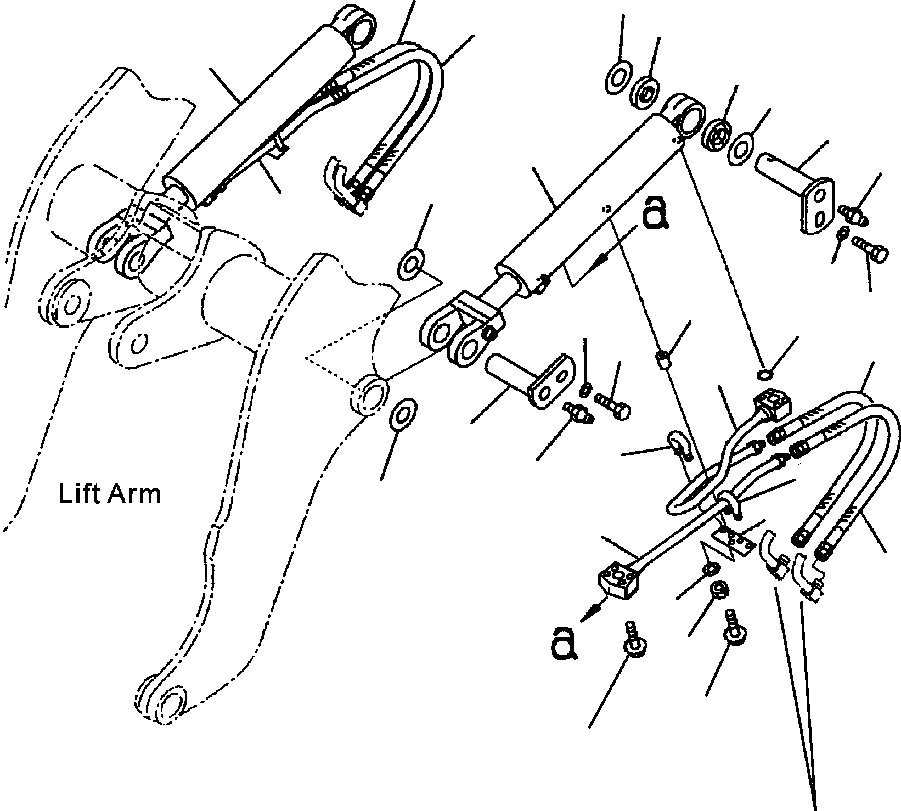 a

Lift Arm

a