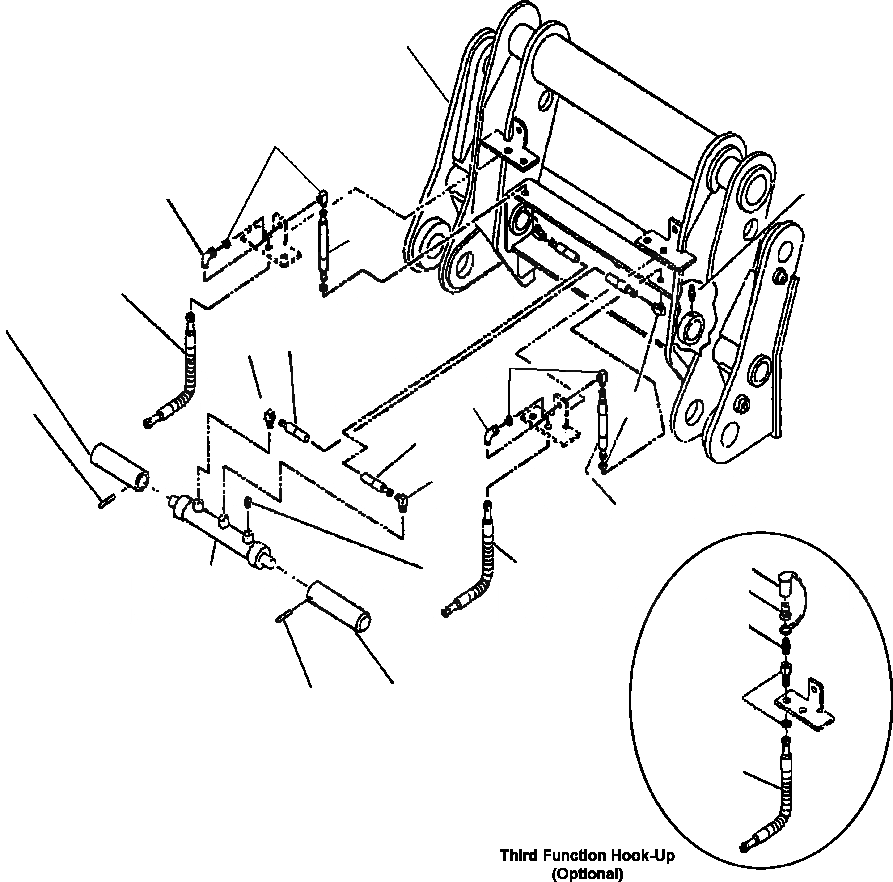 Third Function Hook-Up
(Optional)