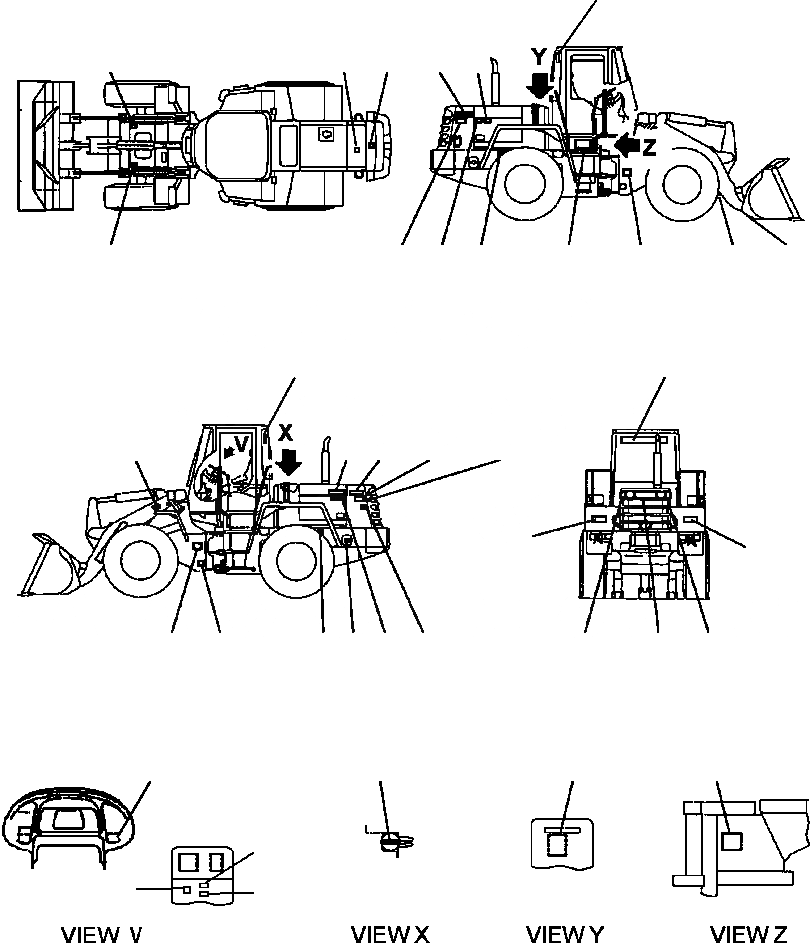 Y
Z
V
X
VIEW V
VIEW X
VIEW Y
VIEW Z