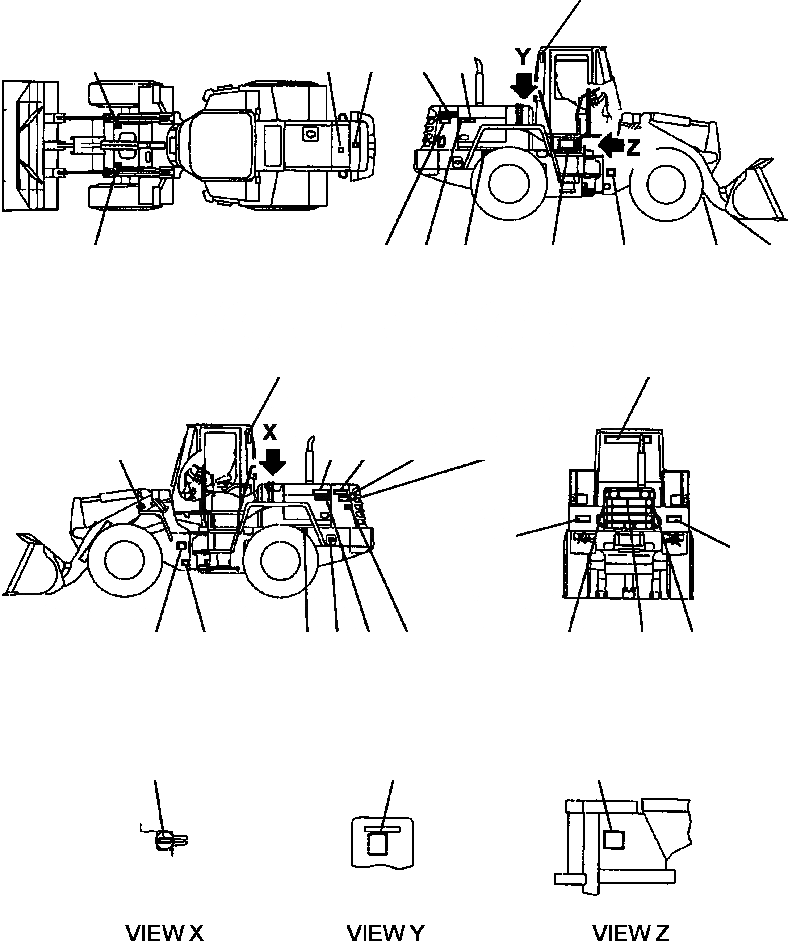 Y
Z
X
VIEW X
VIEW Y
VIEW Z