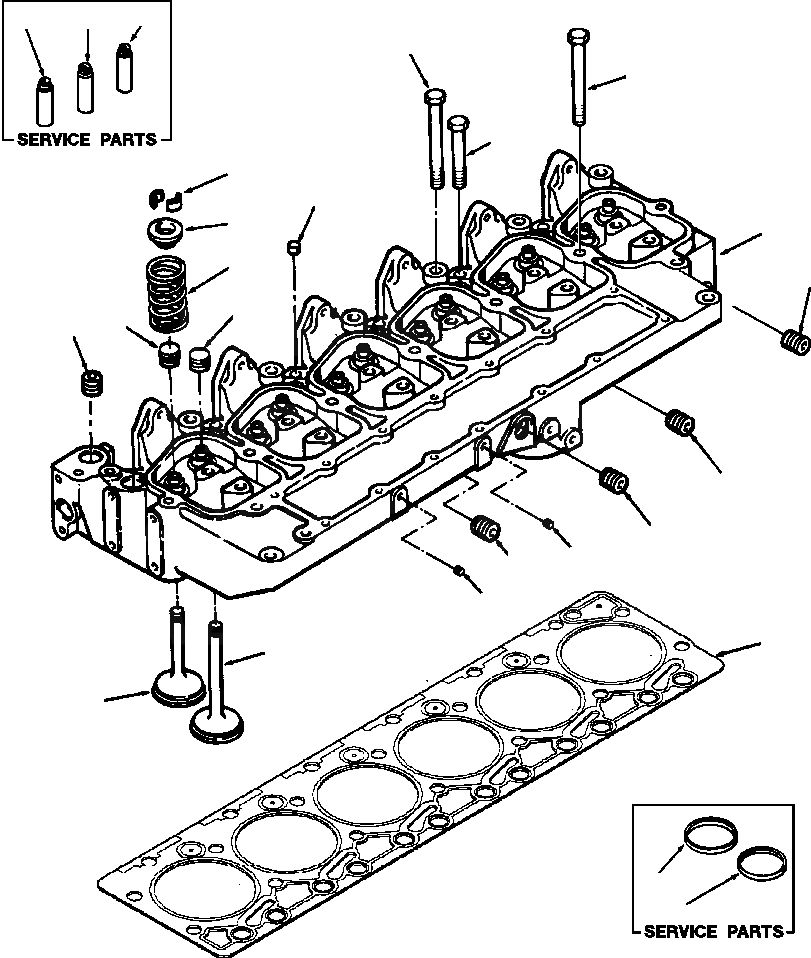 SERVICE PARTS

SERVICE PARTS