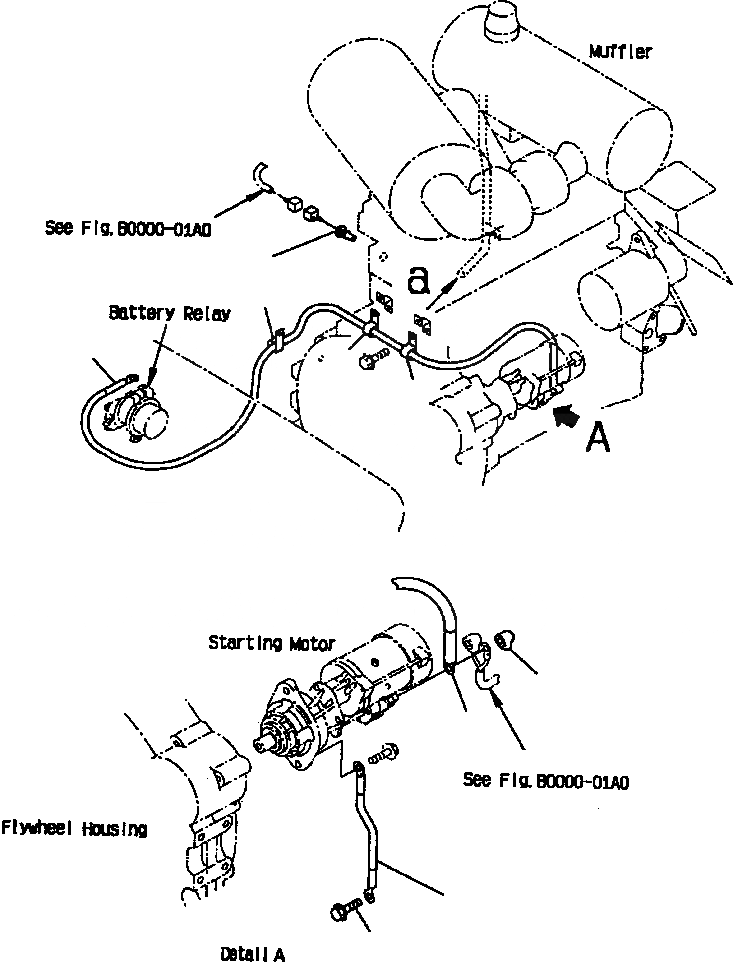 Muffler

See Fig. B0000-01A0

a

Battery Relay

A

Starting Motor

See Fig. B0000-01A0

Flywheel Housing

Detail A