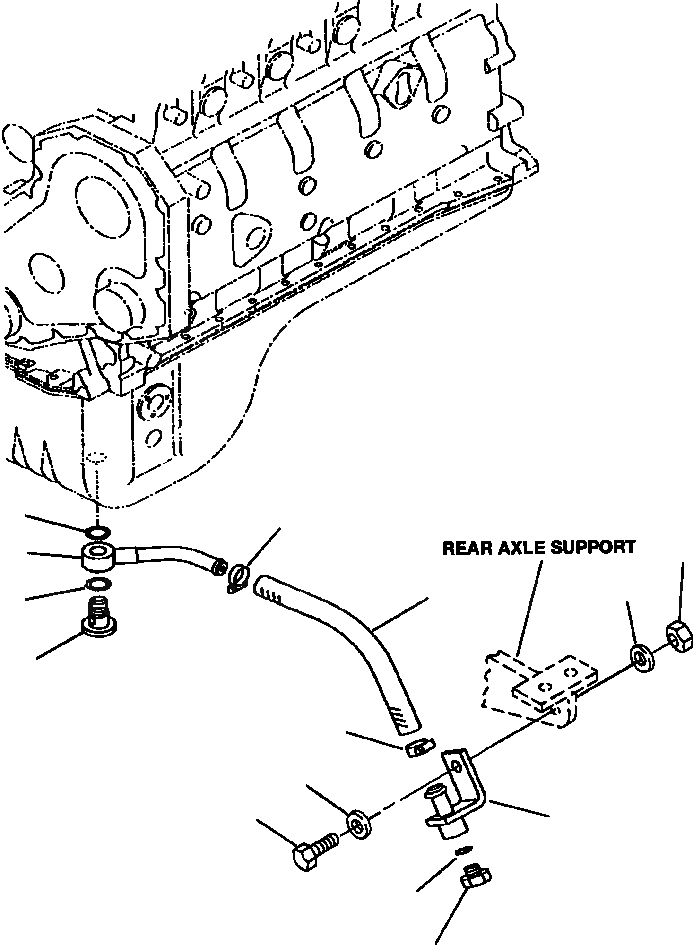 REAR AXLE SUPPORT