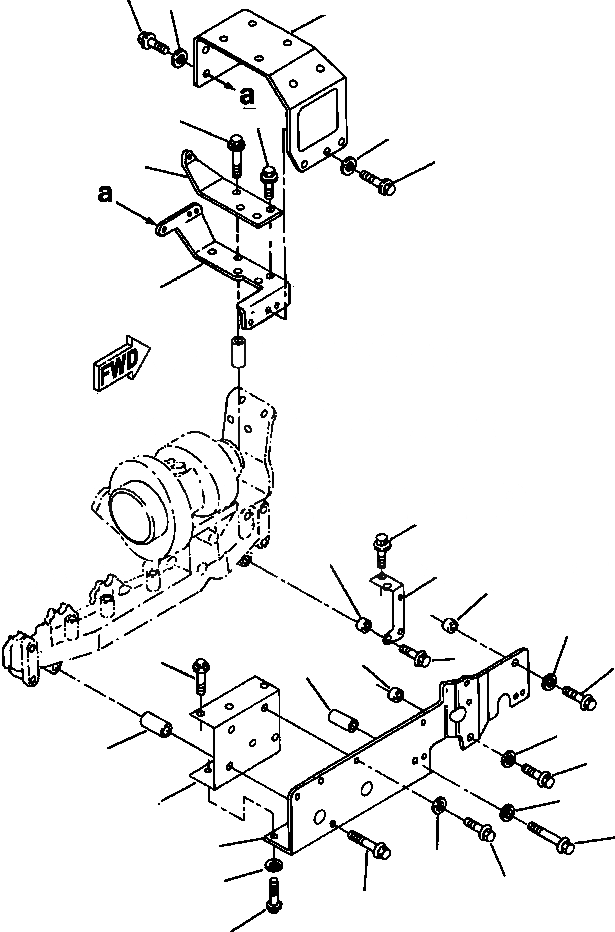 a
a
FWD