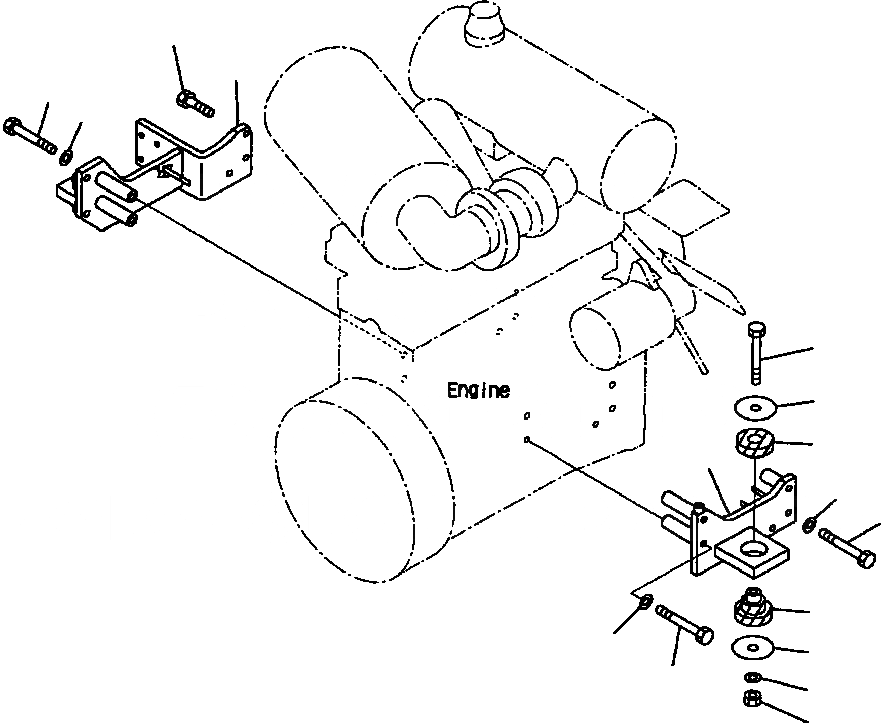 Engine