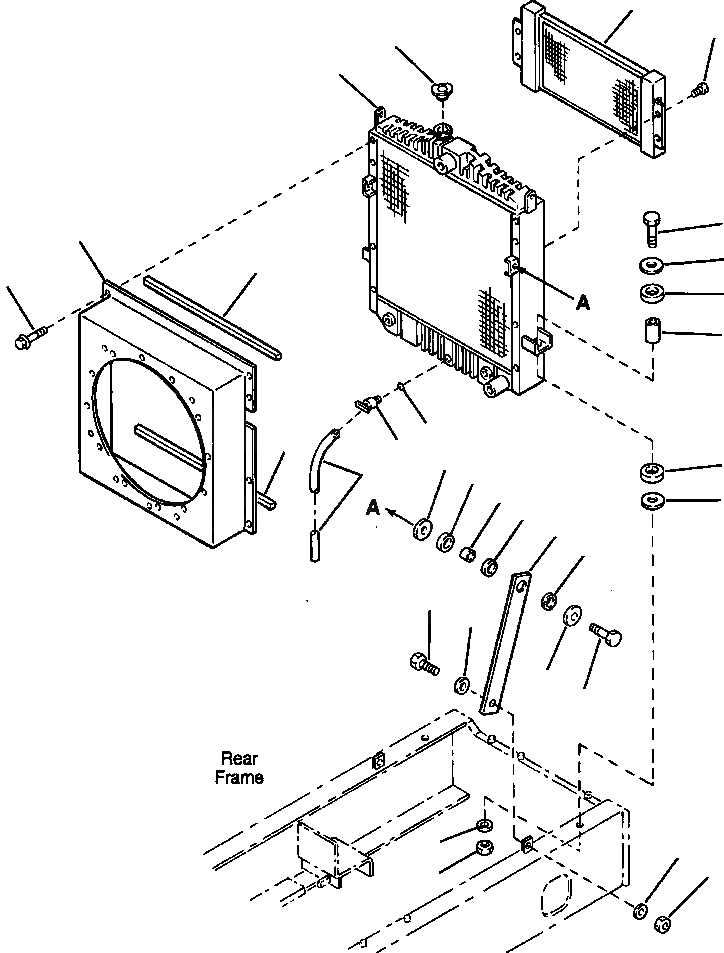 A

A

Rear Frame