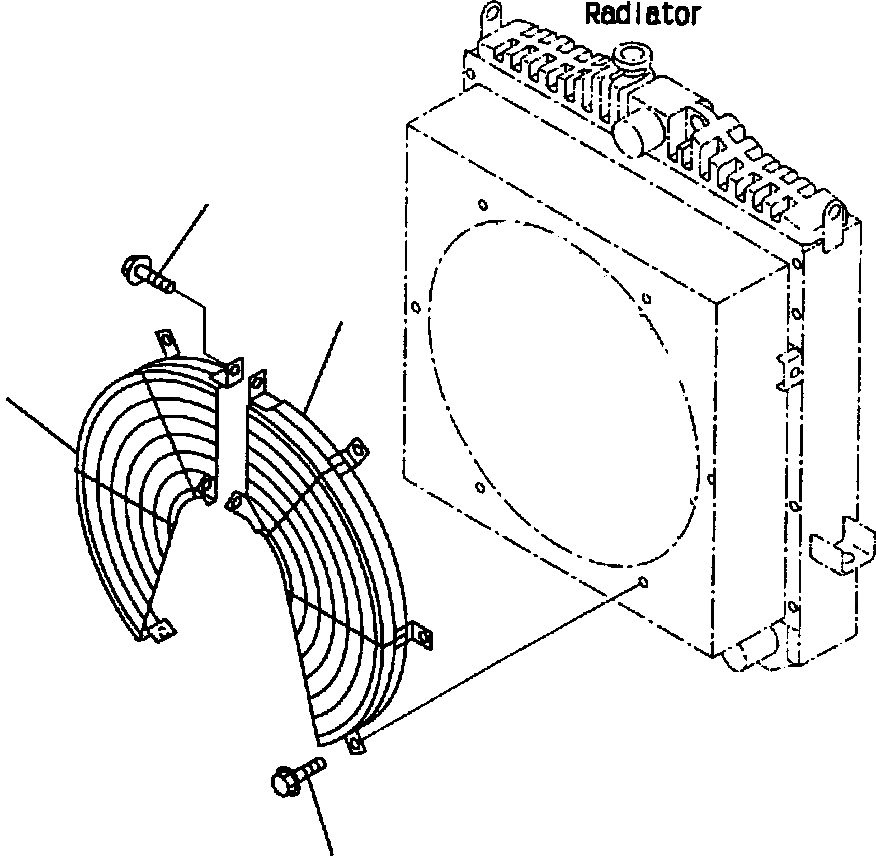 Radiator