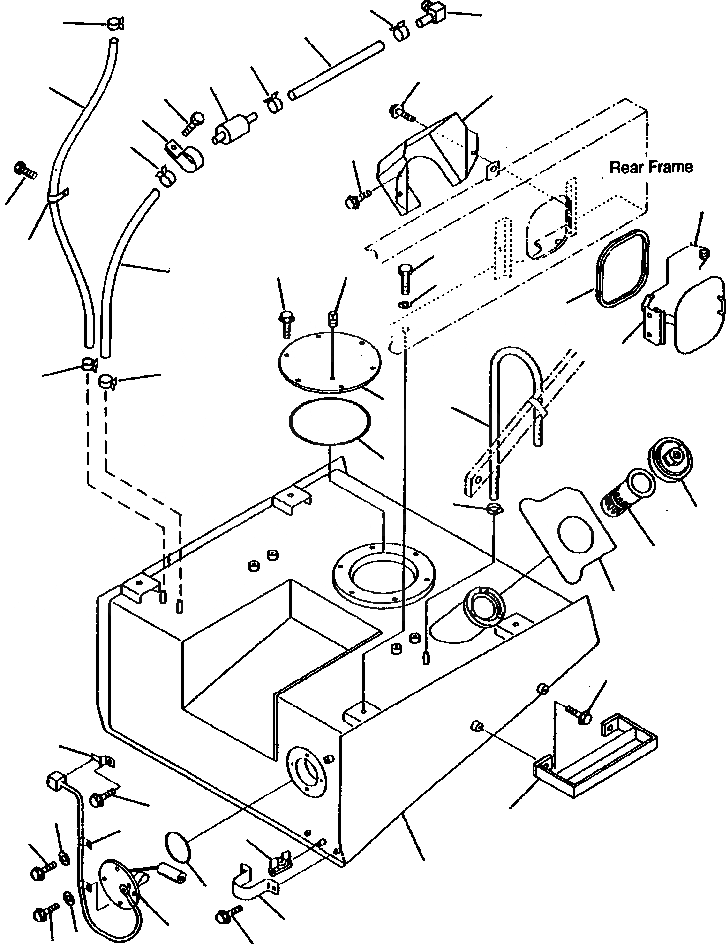 Rear Frame