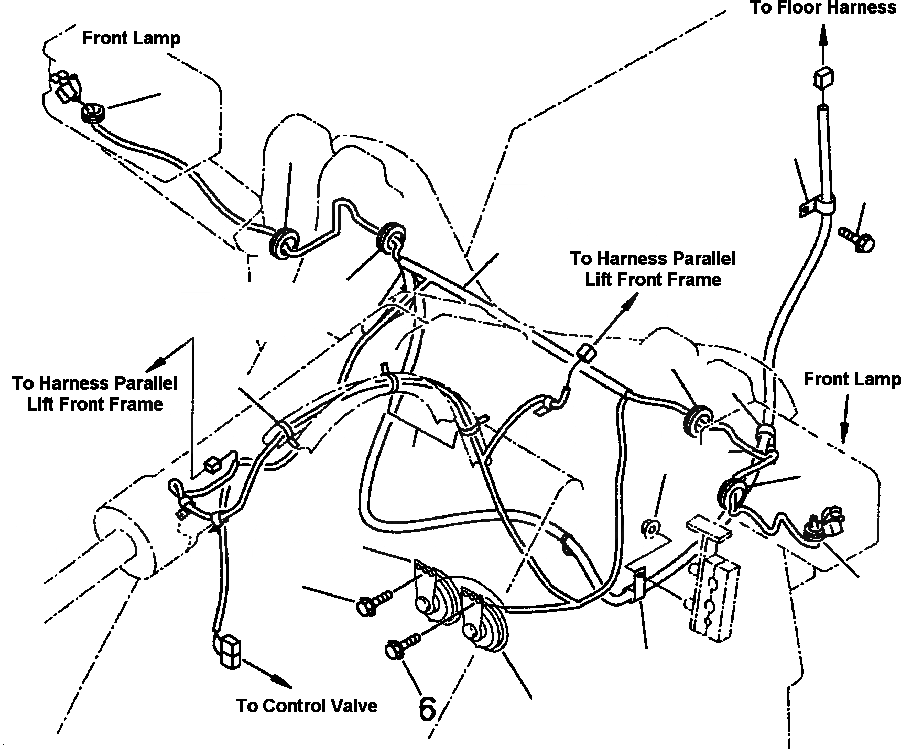 To Floor Harness

Front Lamp

To Harness Parallel
Lift Front Frame

To Harness Parallel
Lift Front Frame

Front Lamp

To Control Valve

6