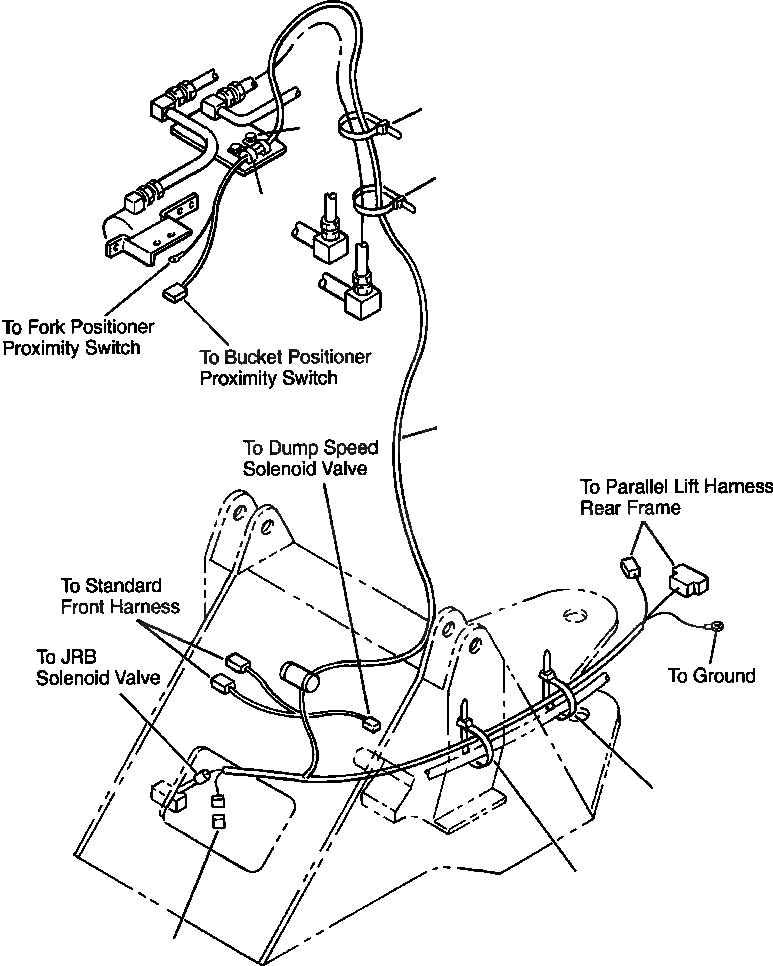 To Fork Positioner Proximity Switch

To Bucket Positioner Proximity Switch

To Dump Speed Solenoid Valve

To Parallel Lift Harness Rear Frame

To Standard Front Harness

To JRB Solenoid Valve

To Ground