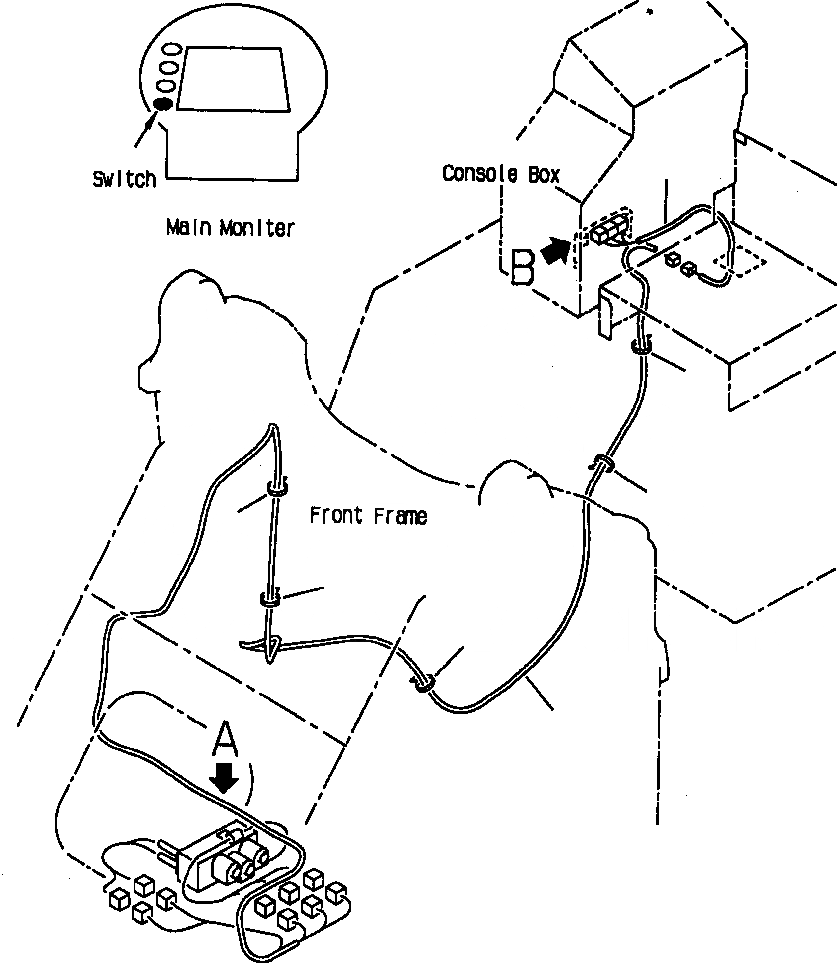 Switch

Main Moniter

Console Box

B

Front Frame

A