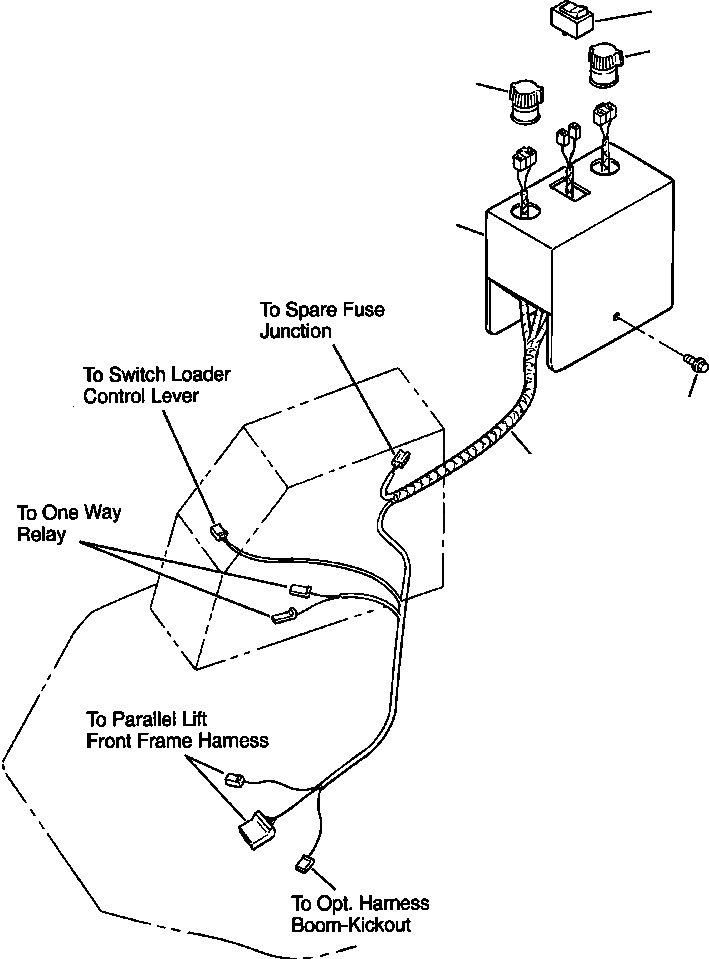 To Spare Fuse Junction

To Switch Loader Control Lever

To One Way Relay

To Parallel Lift Front Frame Harness

To Opt. Harness Boom-Kickout