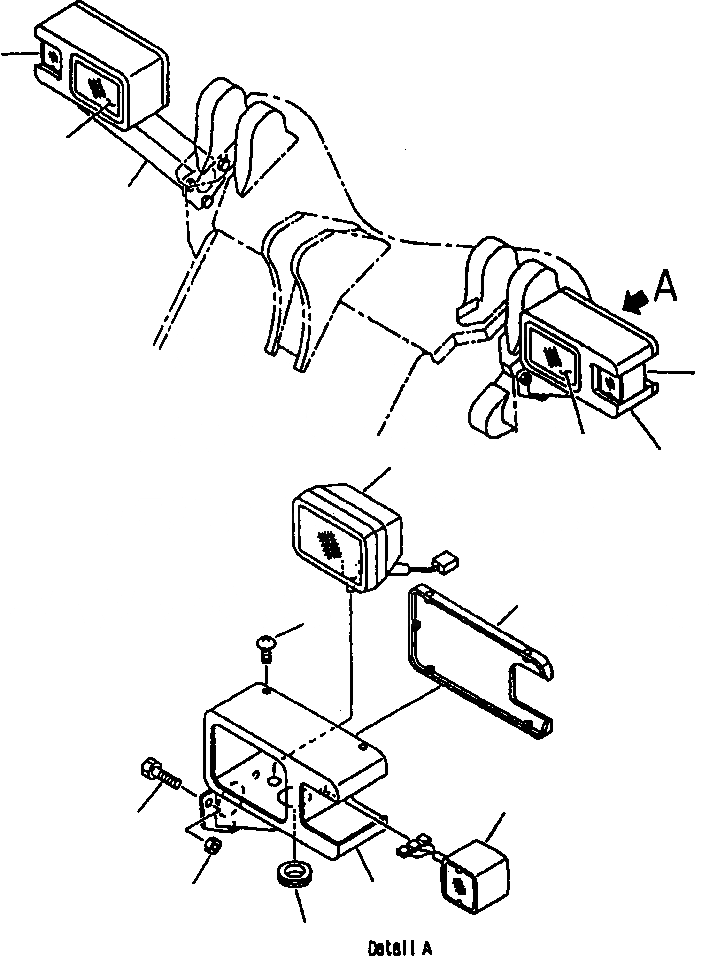 A

Detail A