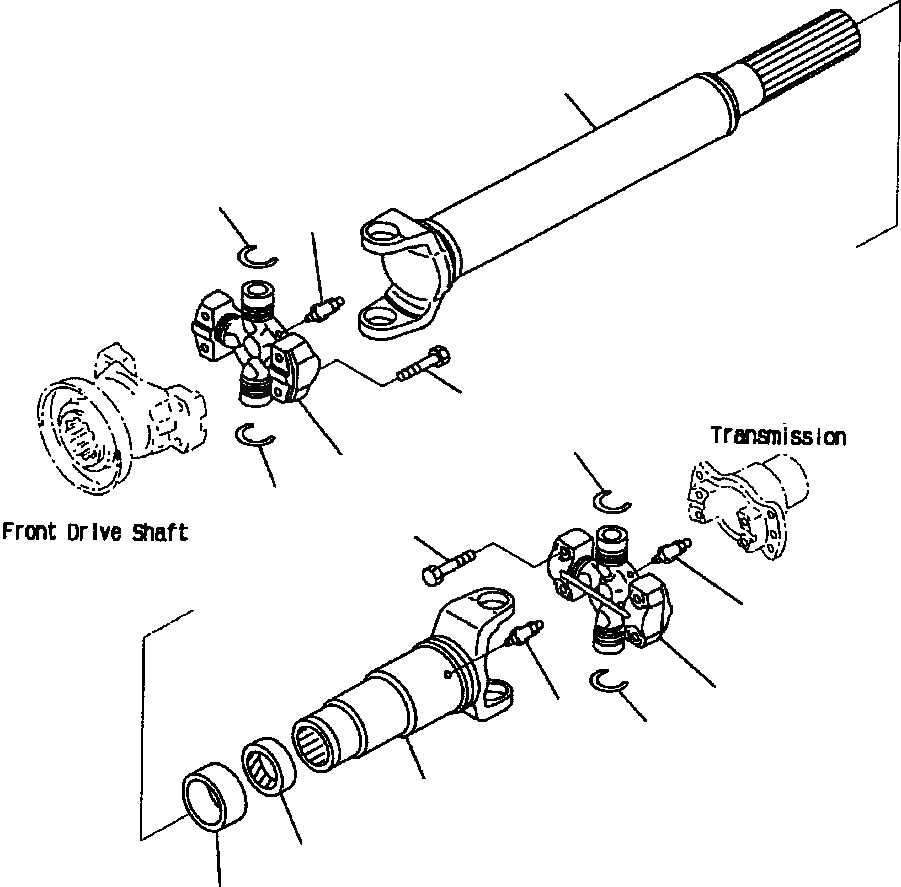 Transmission

Front Drive Shaft