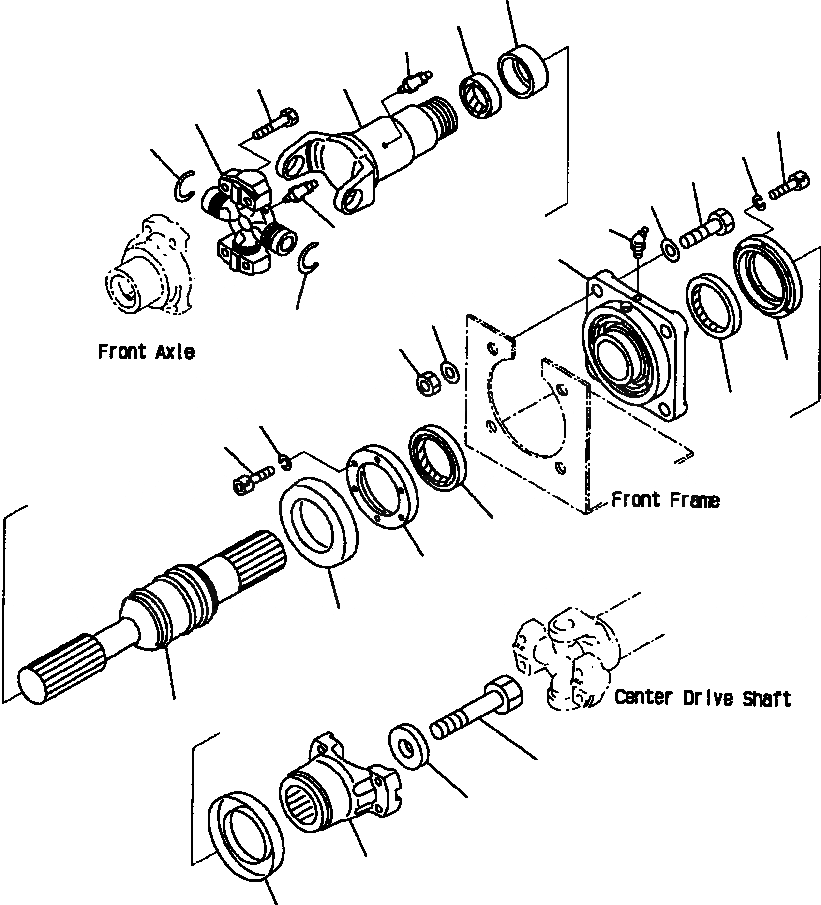 Front Axle

Front Frame

Center Drive Shaft