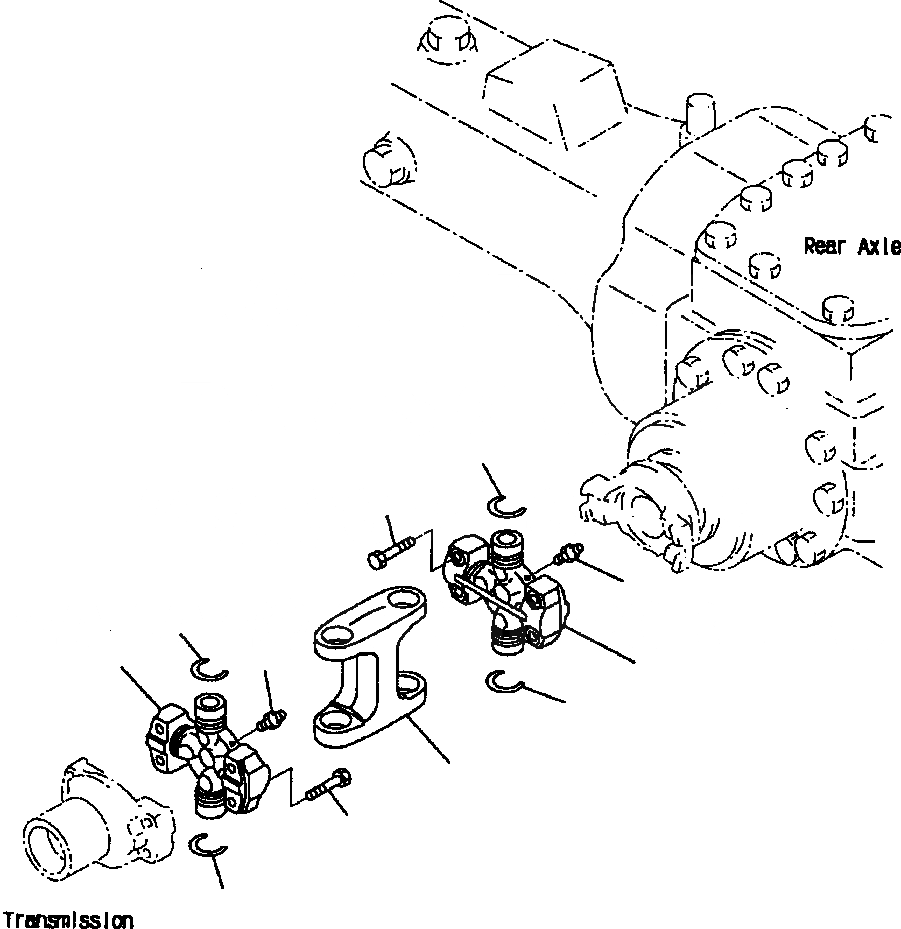 Rear Axle

Transmission