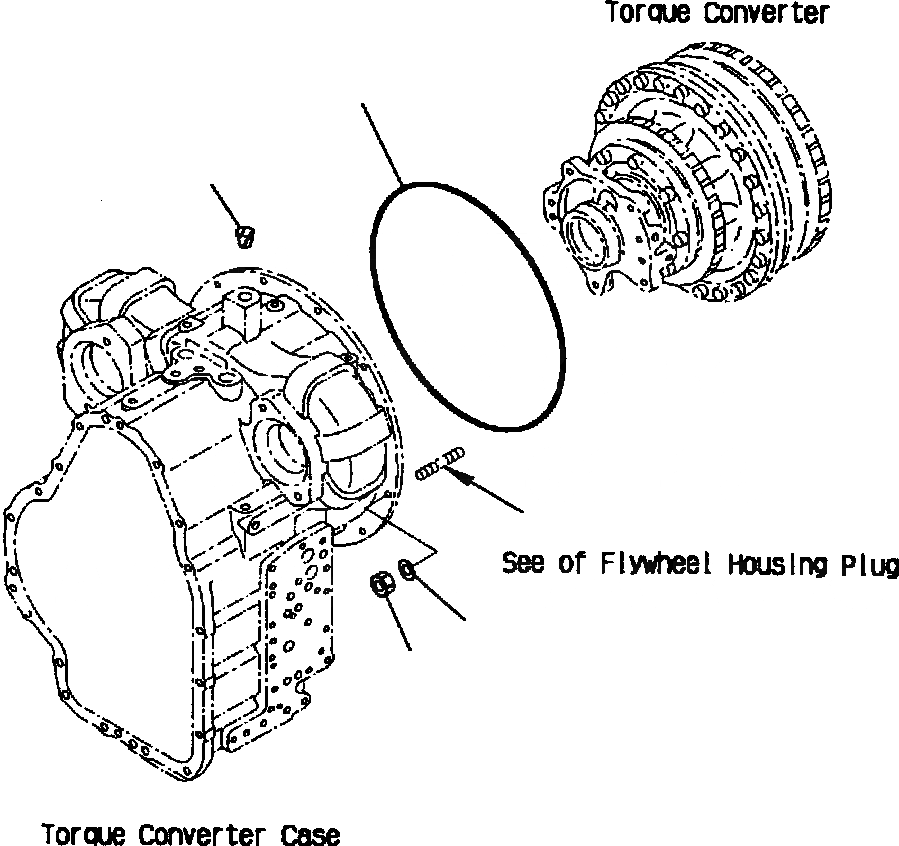 Torque Converter

See of Flywheel Housing Plug

Torque Converter Case