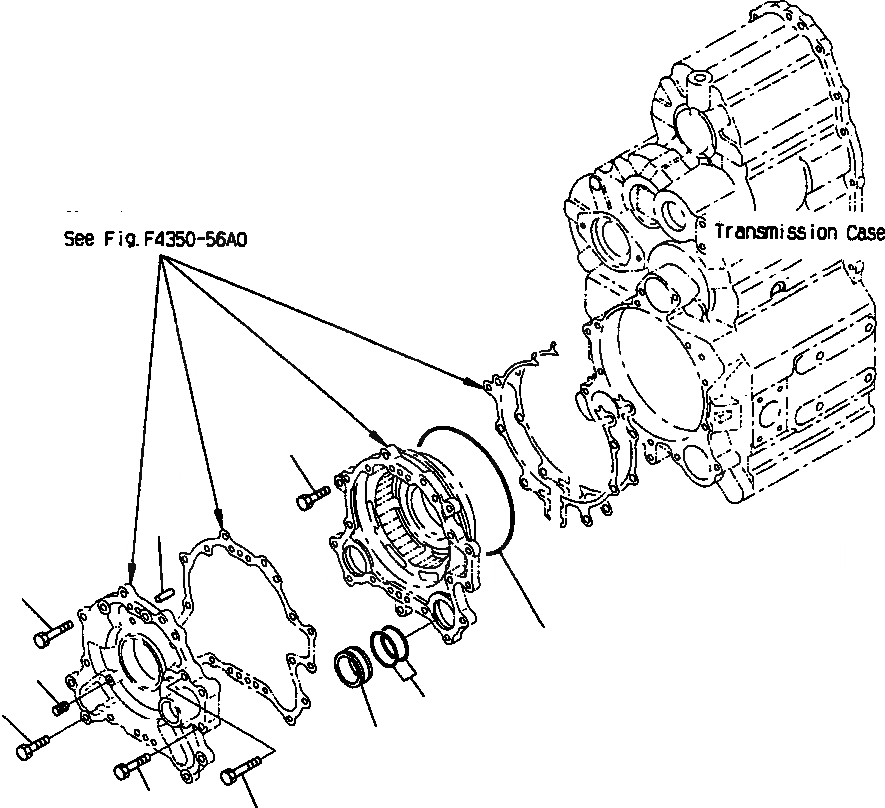 See Fig. F4350-56A0

Transmission Case