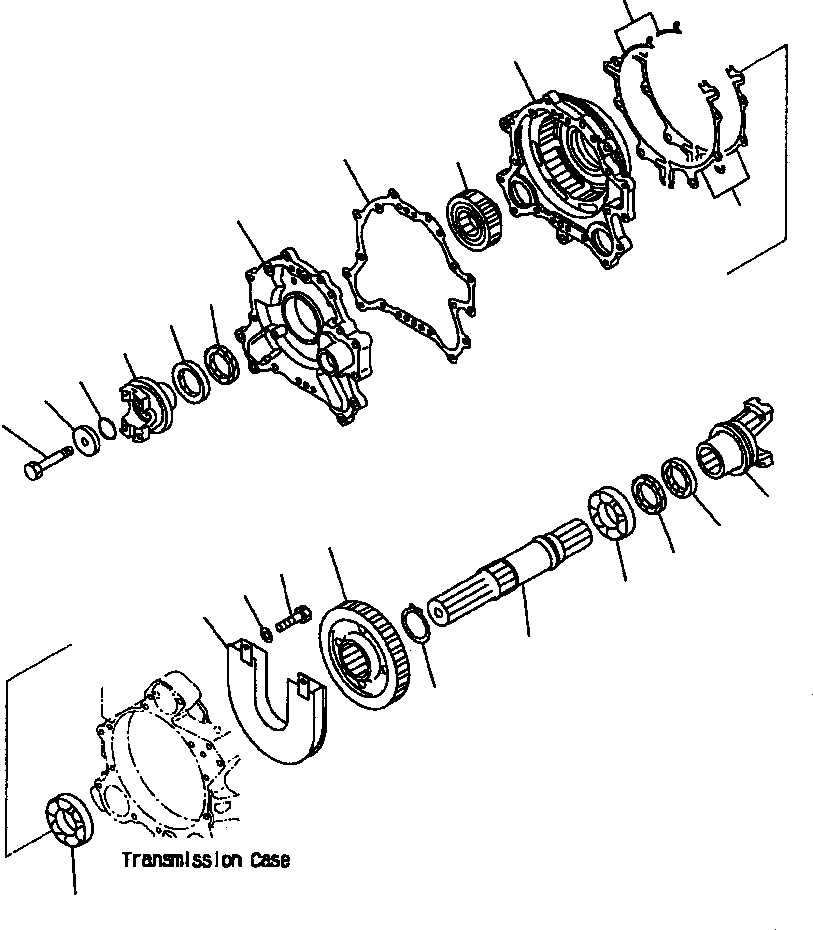 Transmission Case