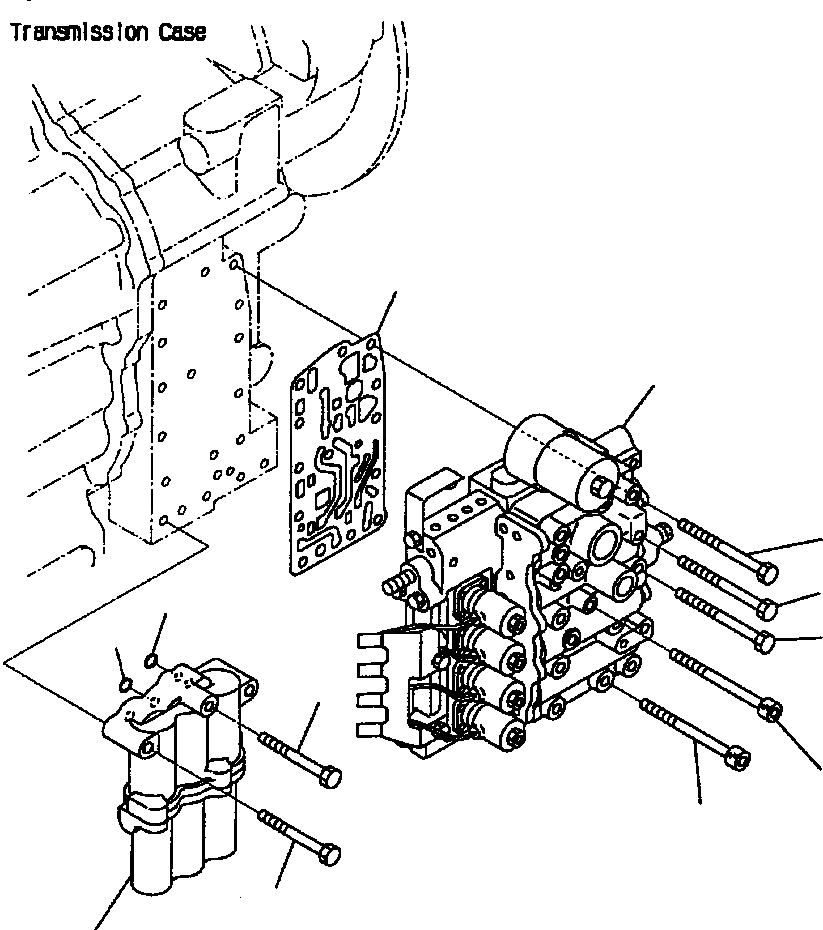 Transmission Case