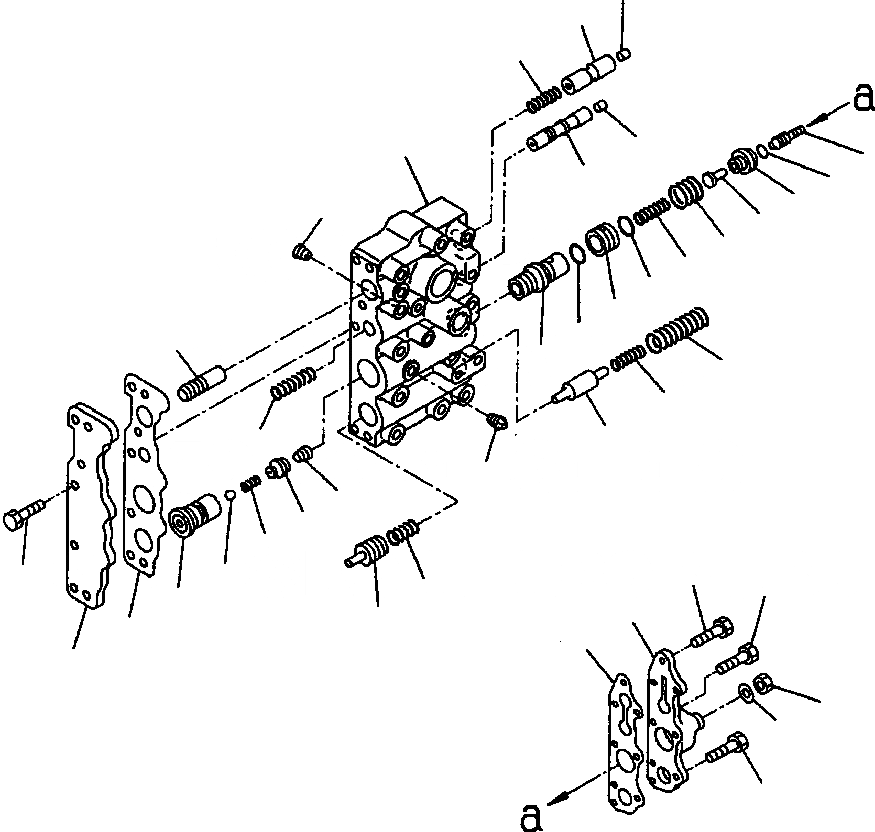 a

a