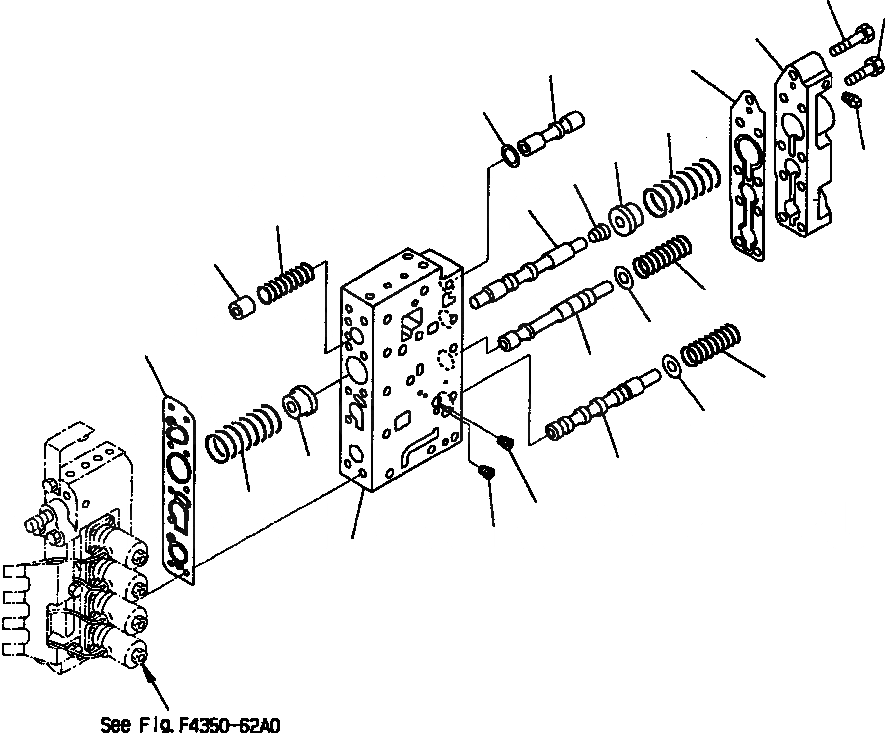 See Fig. F4350-62A0