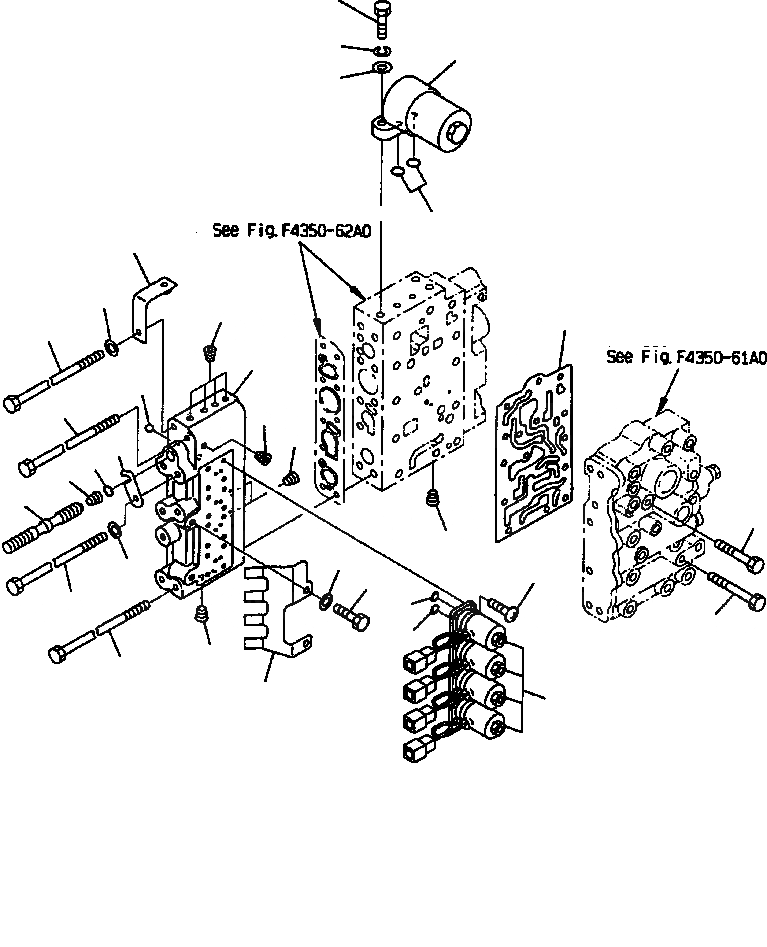 See Fig. F4350-62A0

See Fig. F4350-61A0