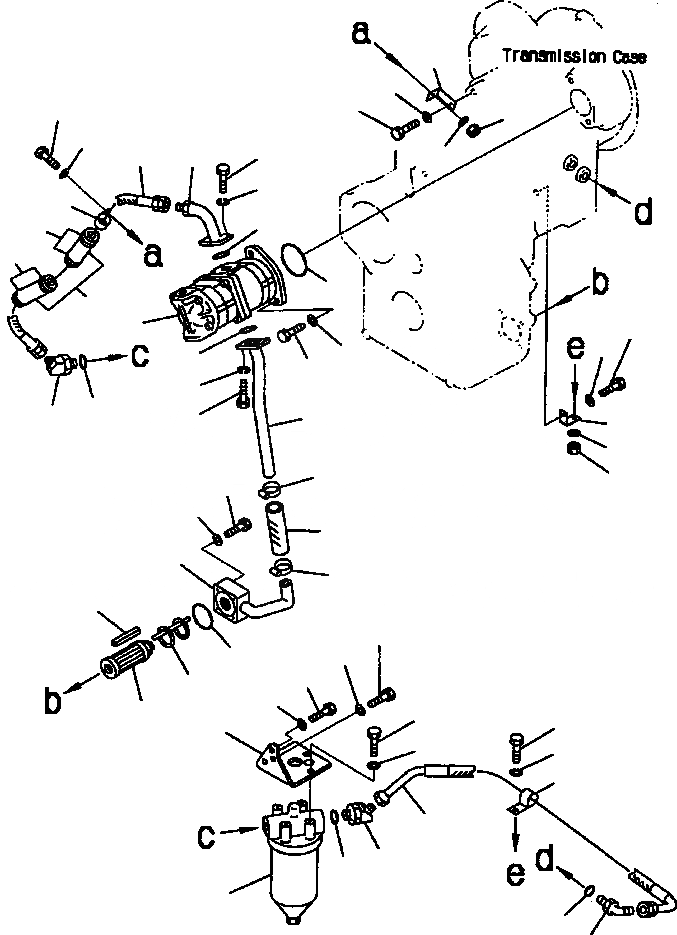 a
Transmission Case
d
a
b
c
e
b
c
e
d